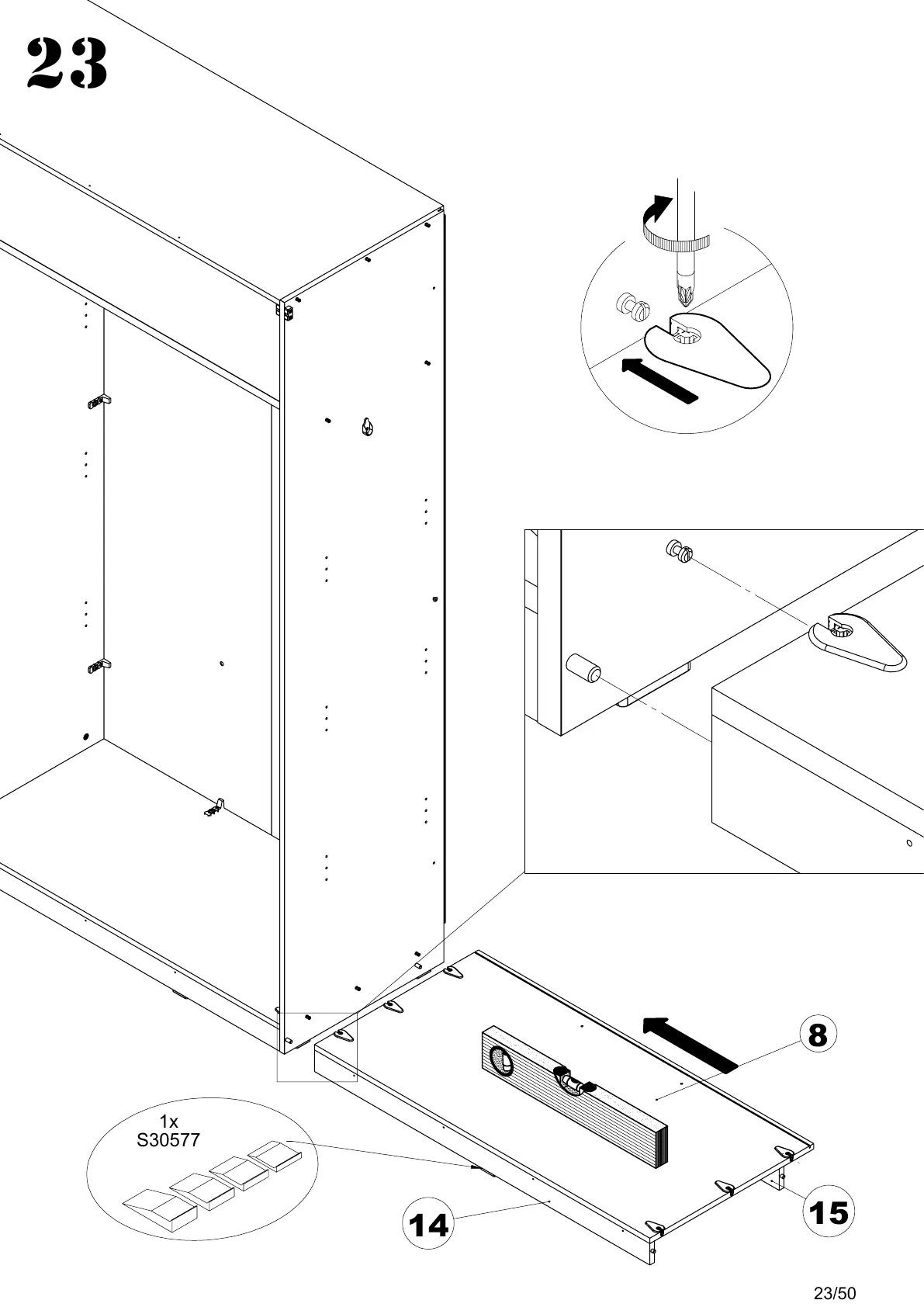 23

8

1x
S30577

14

15

23/50