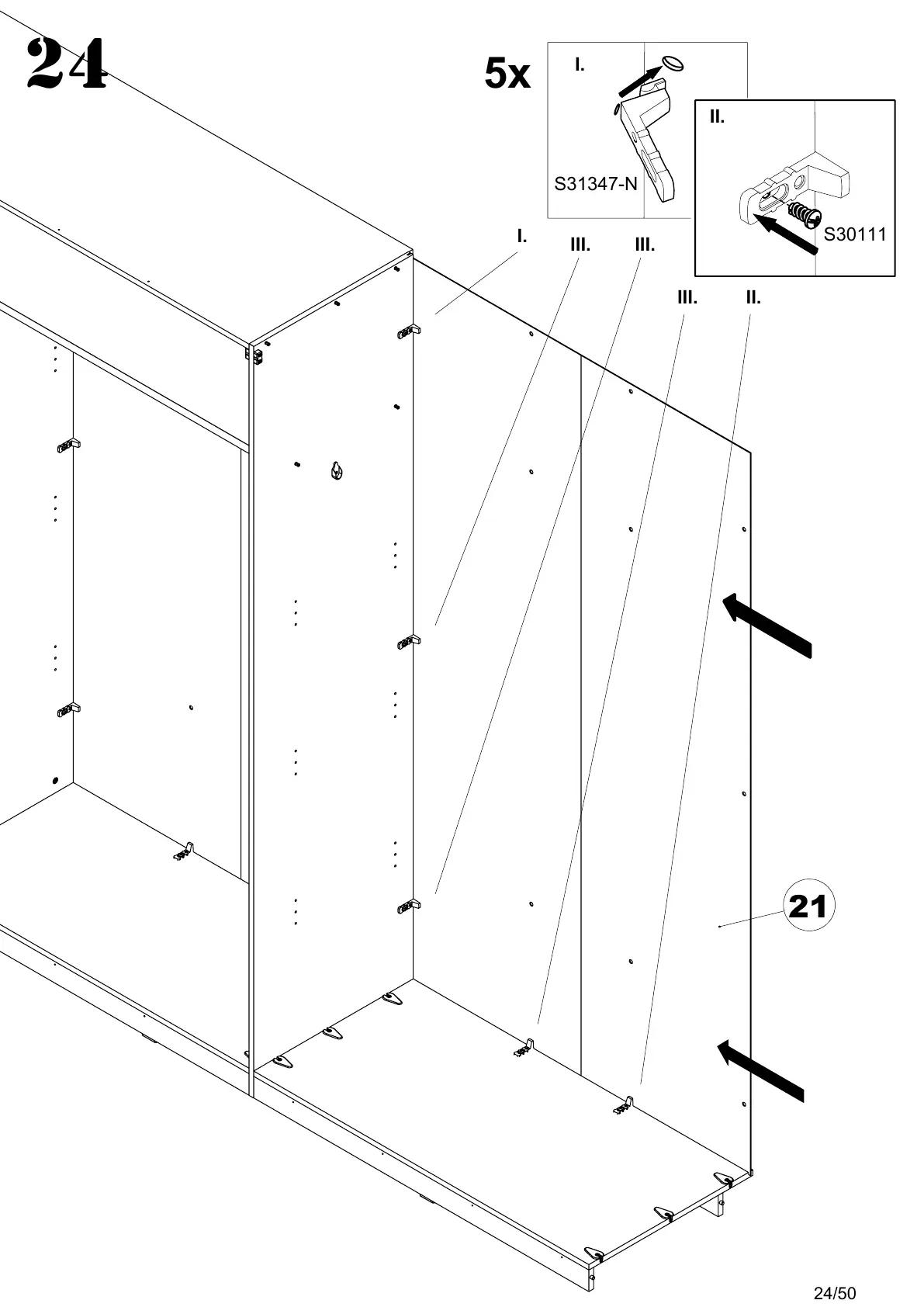 24

5x

I.

S31347-N

II.

S30111

I.

III.

III.

III.

II.

21

24/50