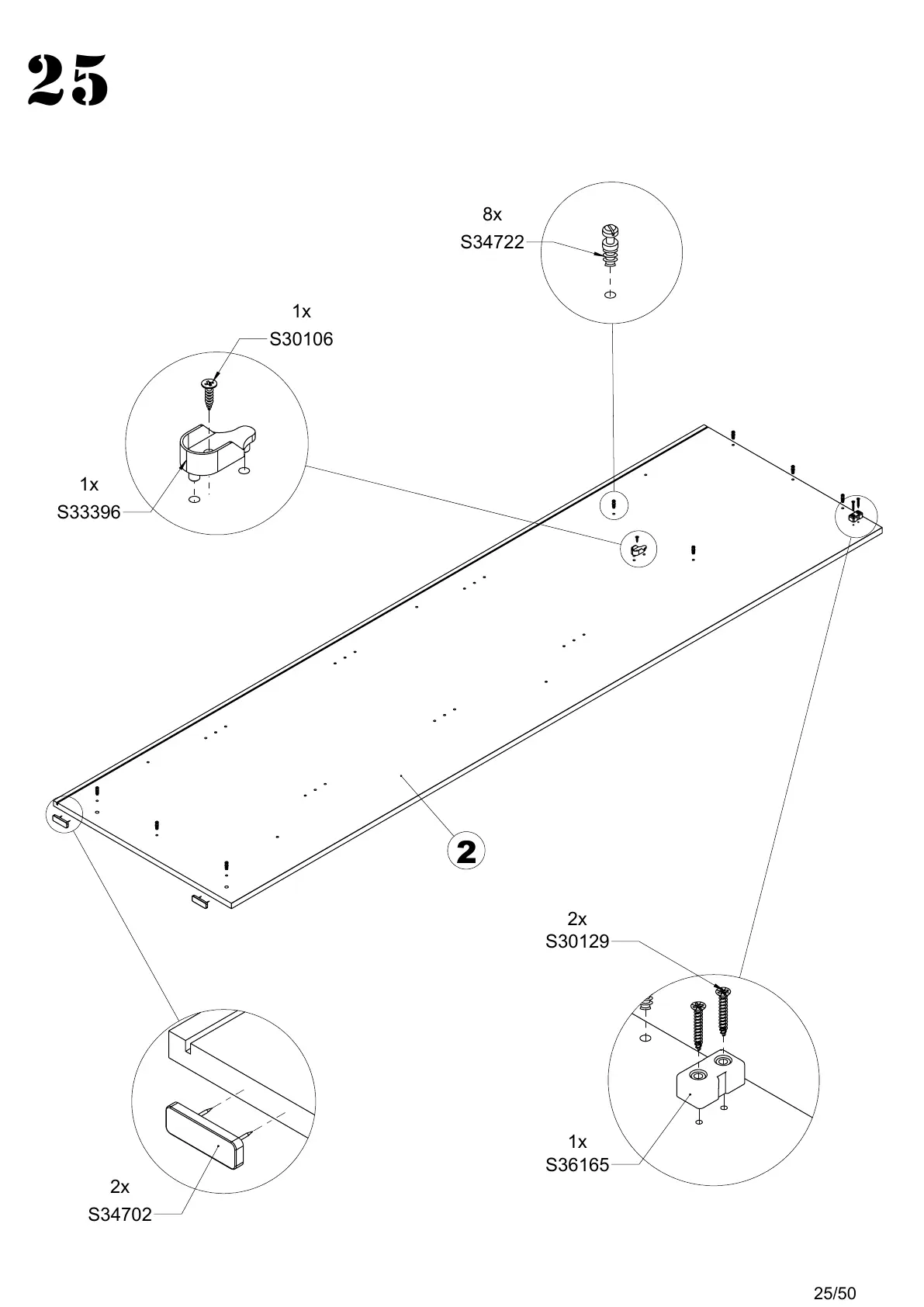 25

8x
S34722

1x
S30106

1x
S33396

2

2x
S30129

1x
S36165

2x
S34702

25/50