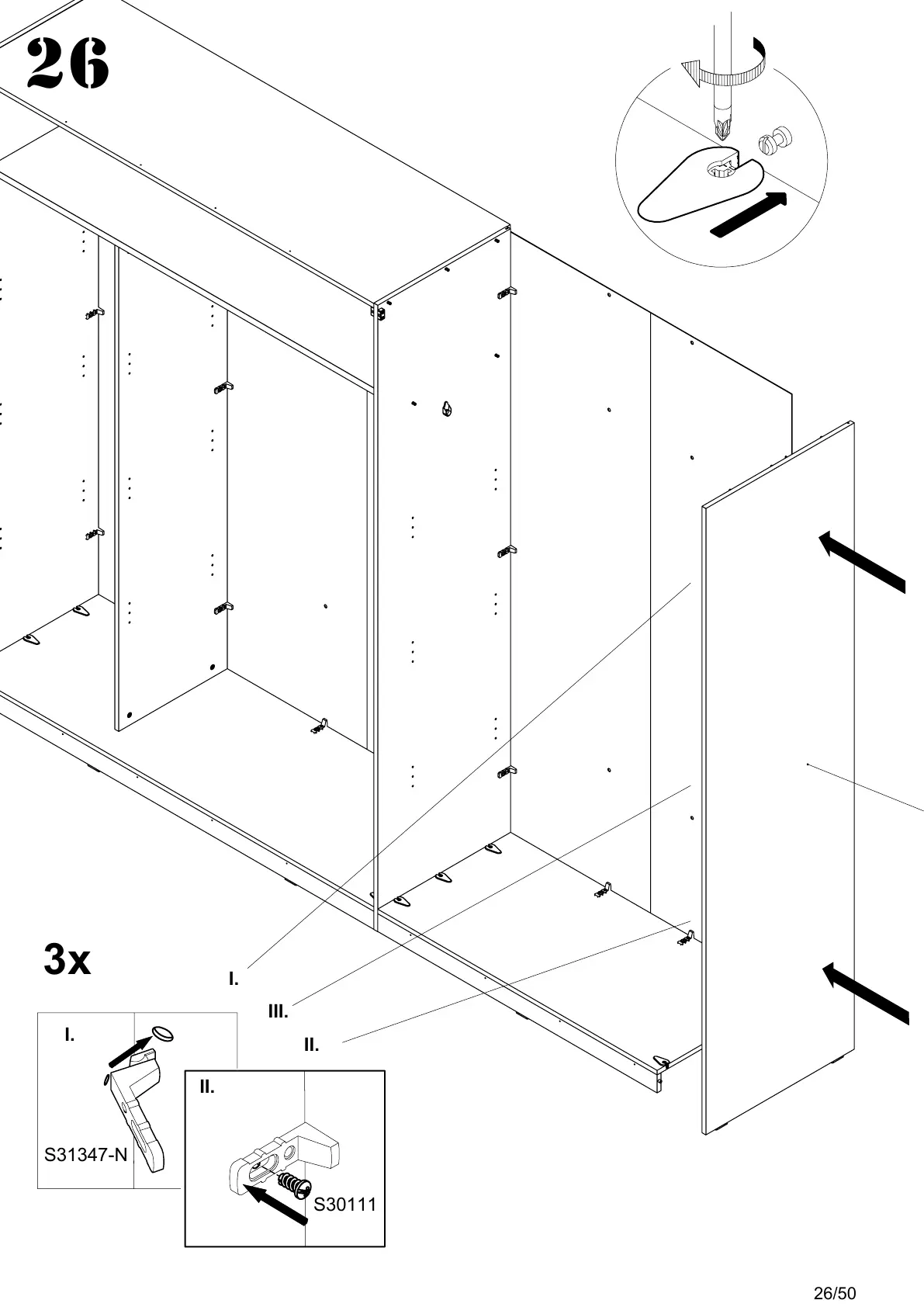 26

3x

I.

III.

II.

I.

S31347-N

II.

S30111

26/50