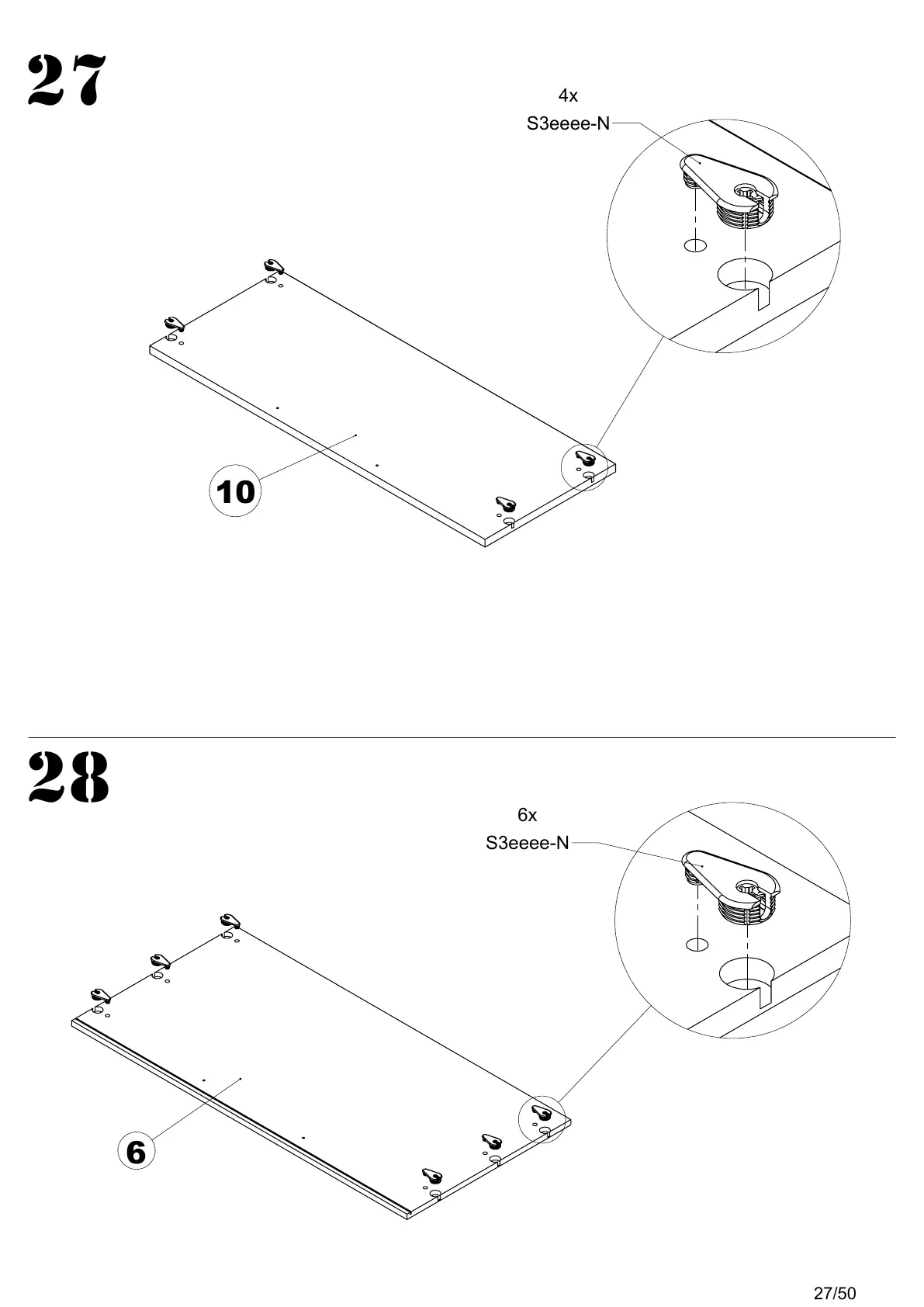 27

4x
S3eeee-N

10

28

6x
S3eeee-N

6

27/50