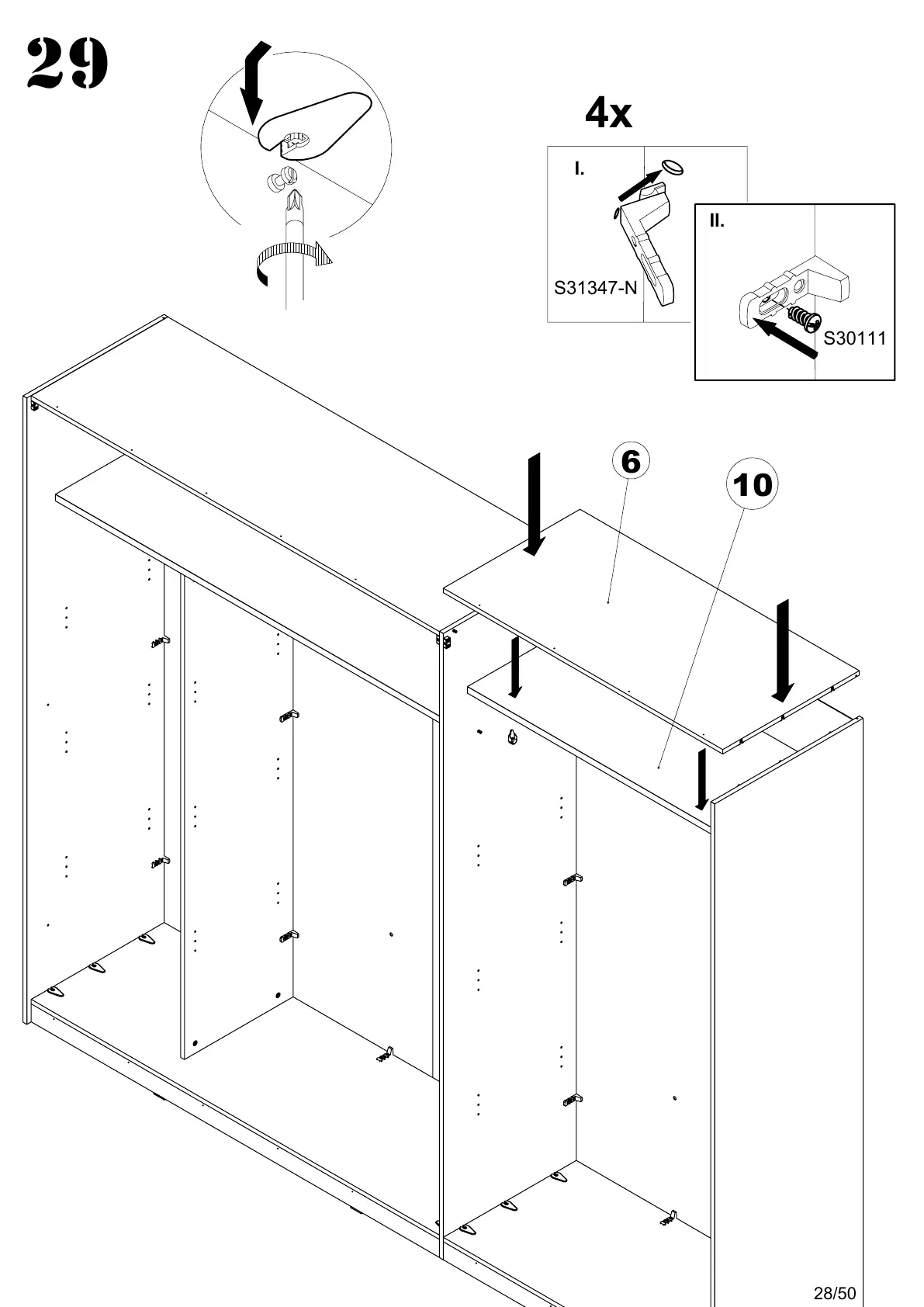 29

4x

I.

S31347-N

II.

S30111

6

10

28/50