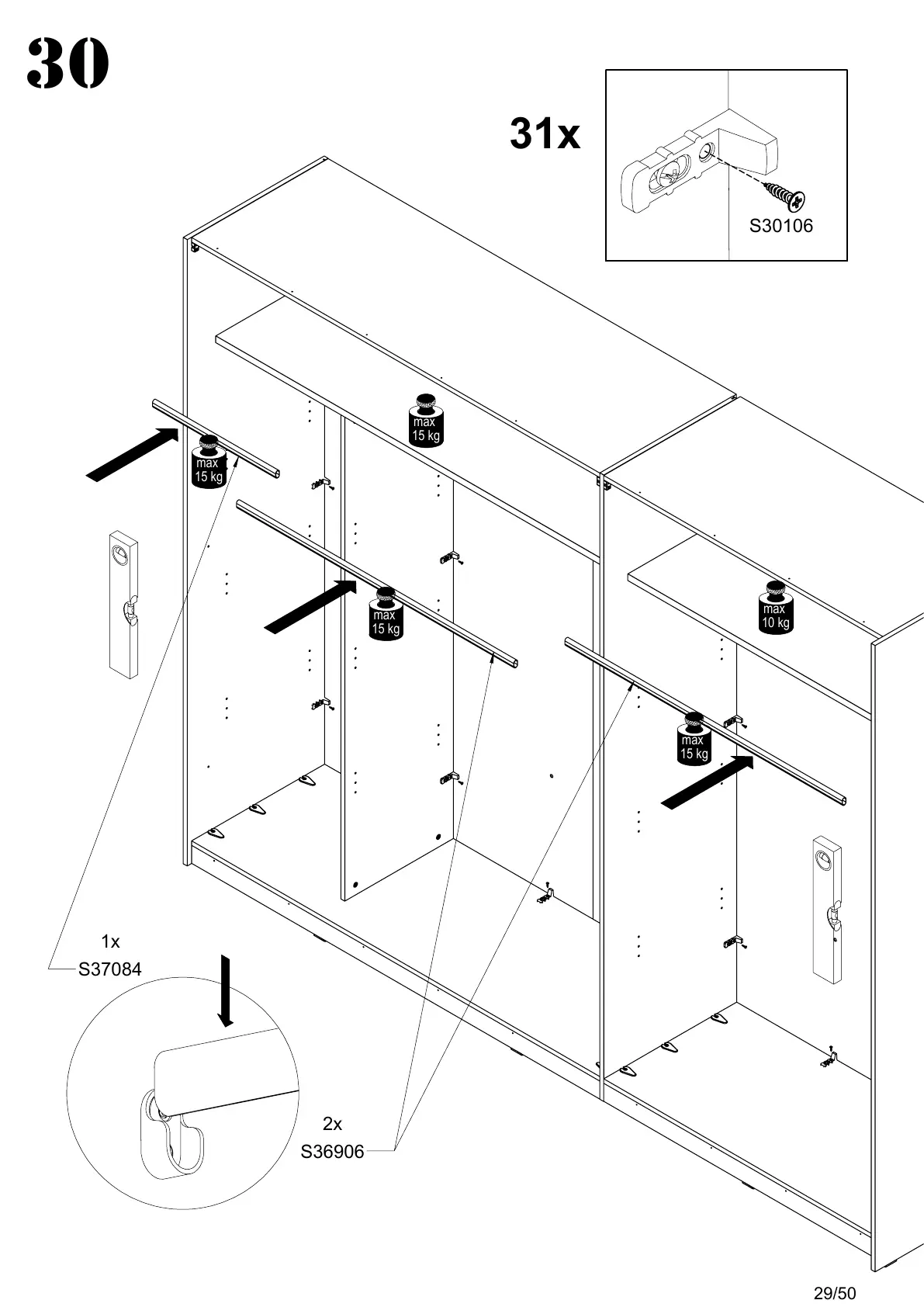 30

31x

S30106

max
15 kg

max
15 kg

max
15 kg

max
10 kg

max
15 kg

1x
S37084

2x
S36906

29/50