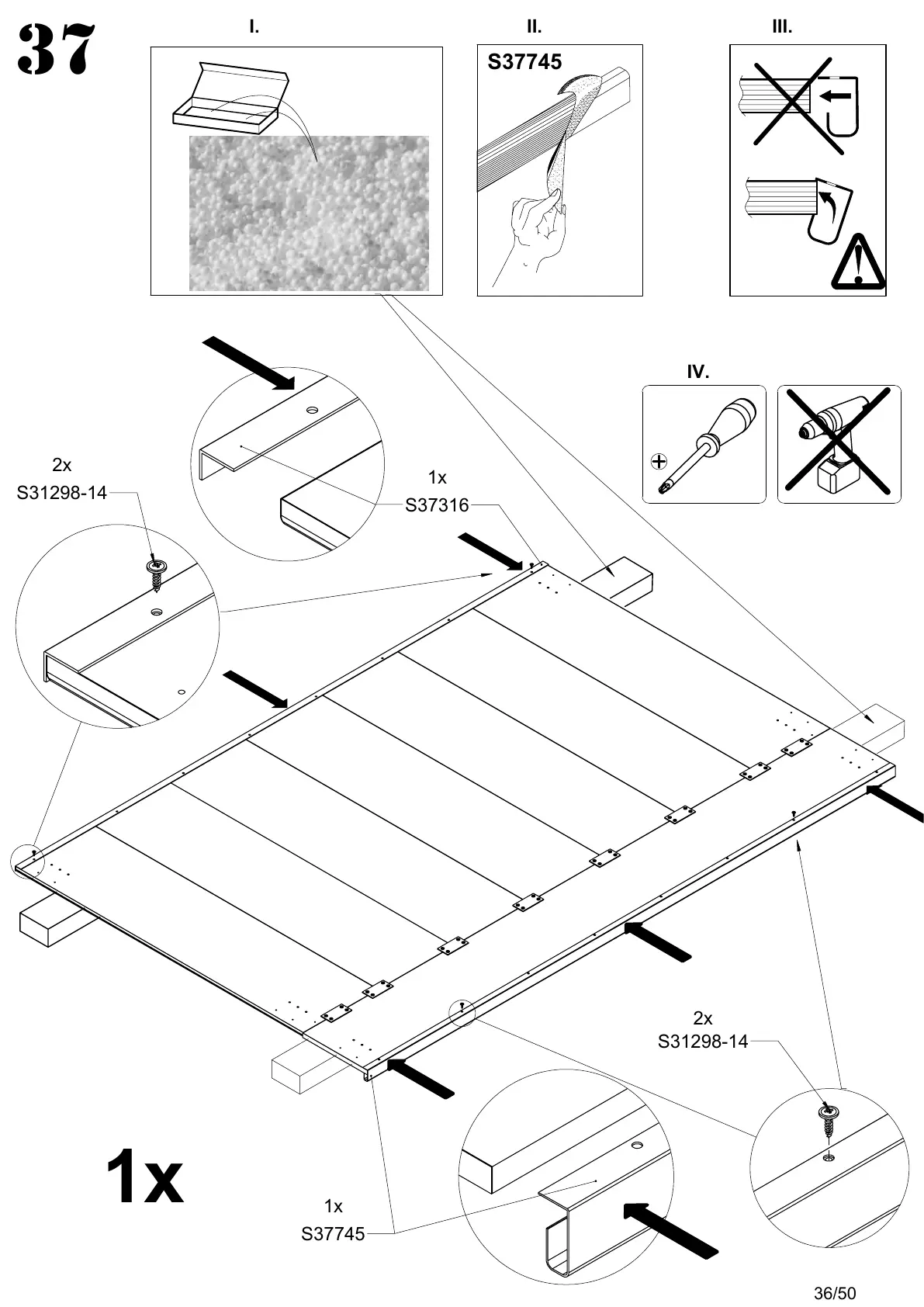 37

I.

II.

S37745

III.

IV.

2x
S31298-14

1x
S37316

2x
S31298-14

1x

1x
S37745

36/50