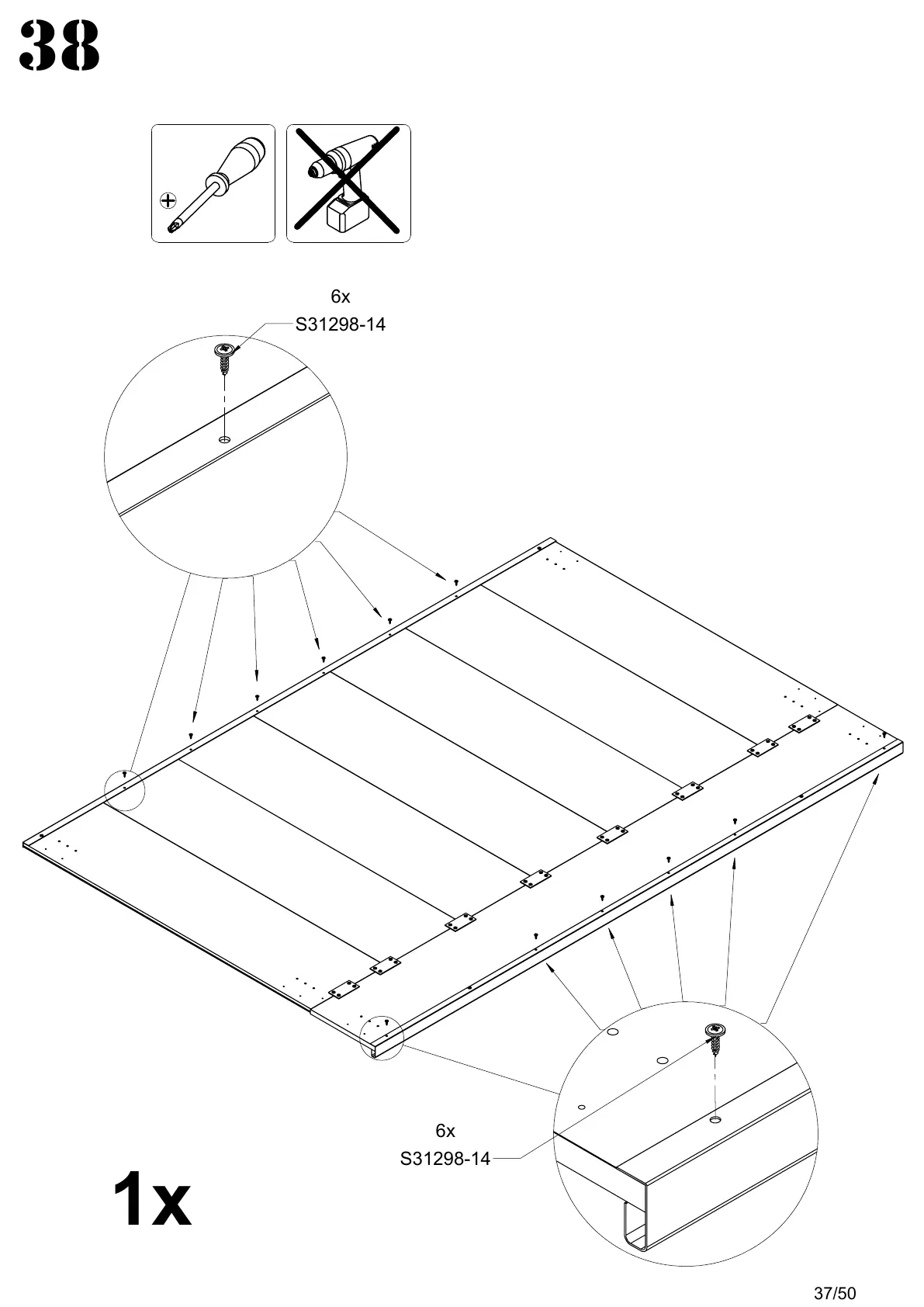 38

6x
S31298-14

6x
S31298-14

1x

37/50