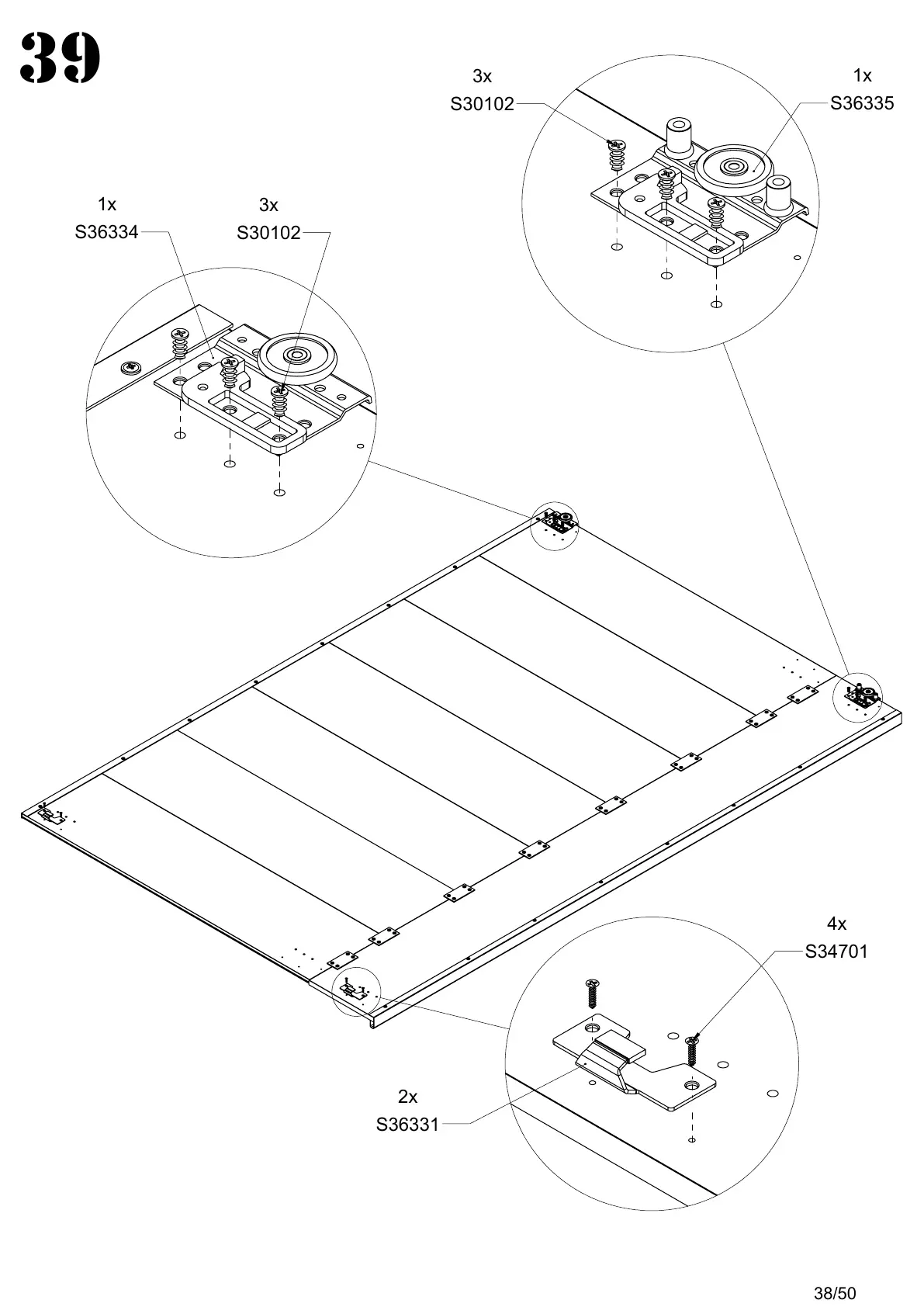 39

3x
S30102

1x
S36335

1x
S36334

3x
S30102

4x
S34701

2x
S36331

38/50