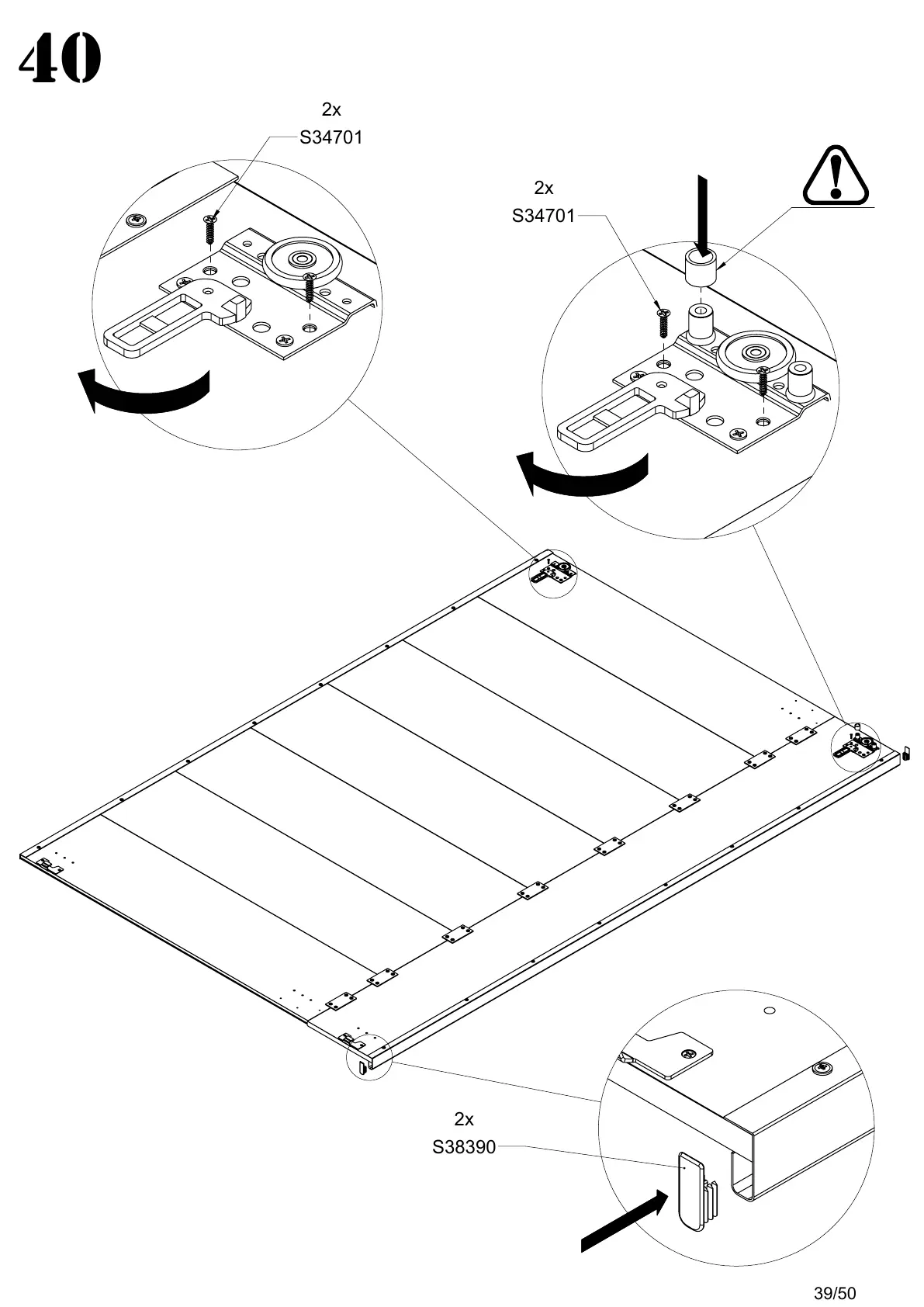 40

2x
S34701

2x
S34701

2x
S38390

39/50