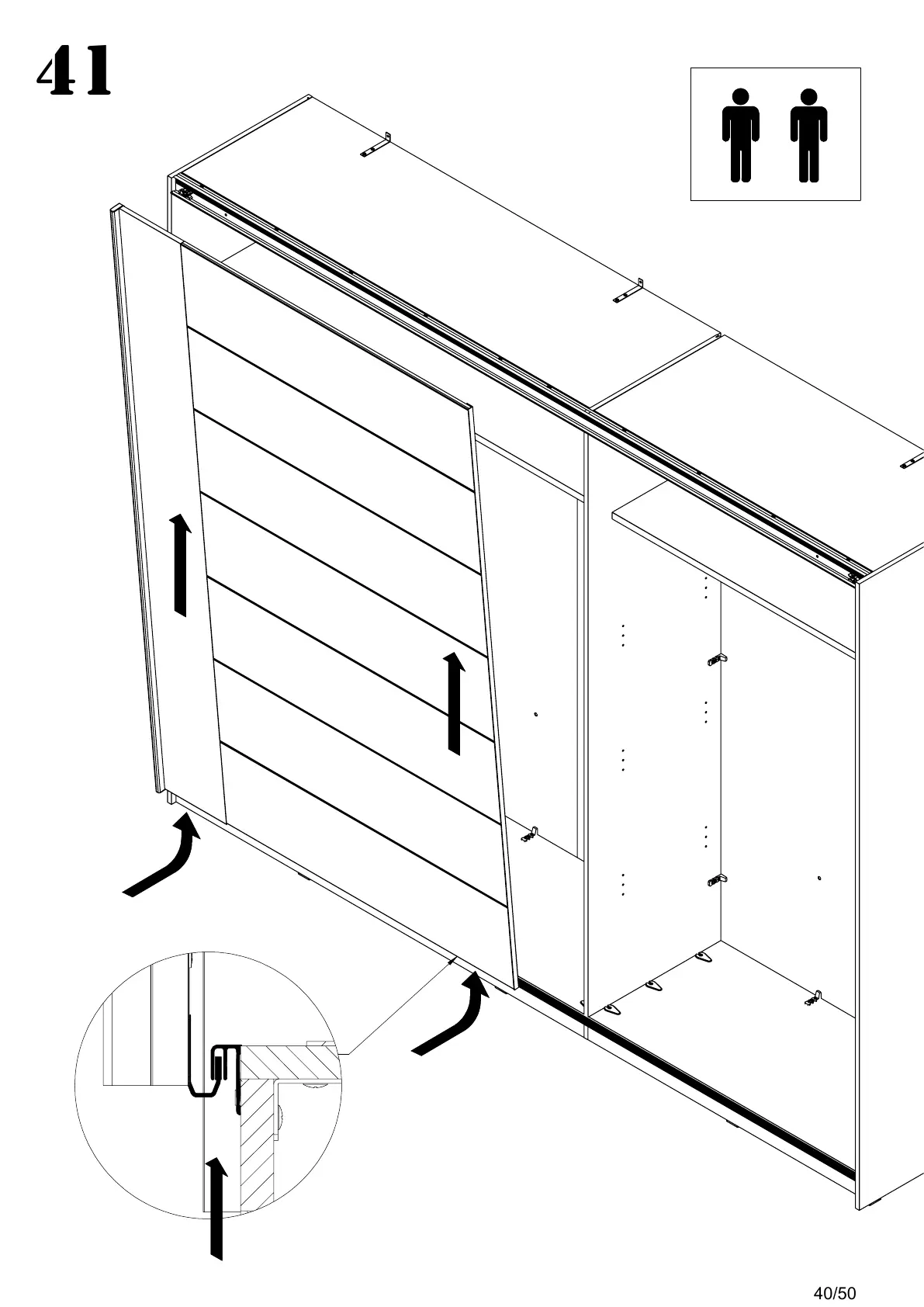 41

40/50