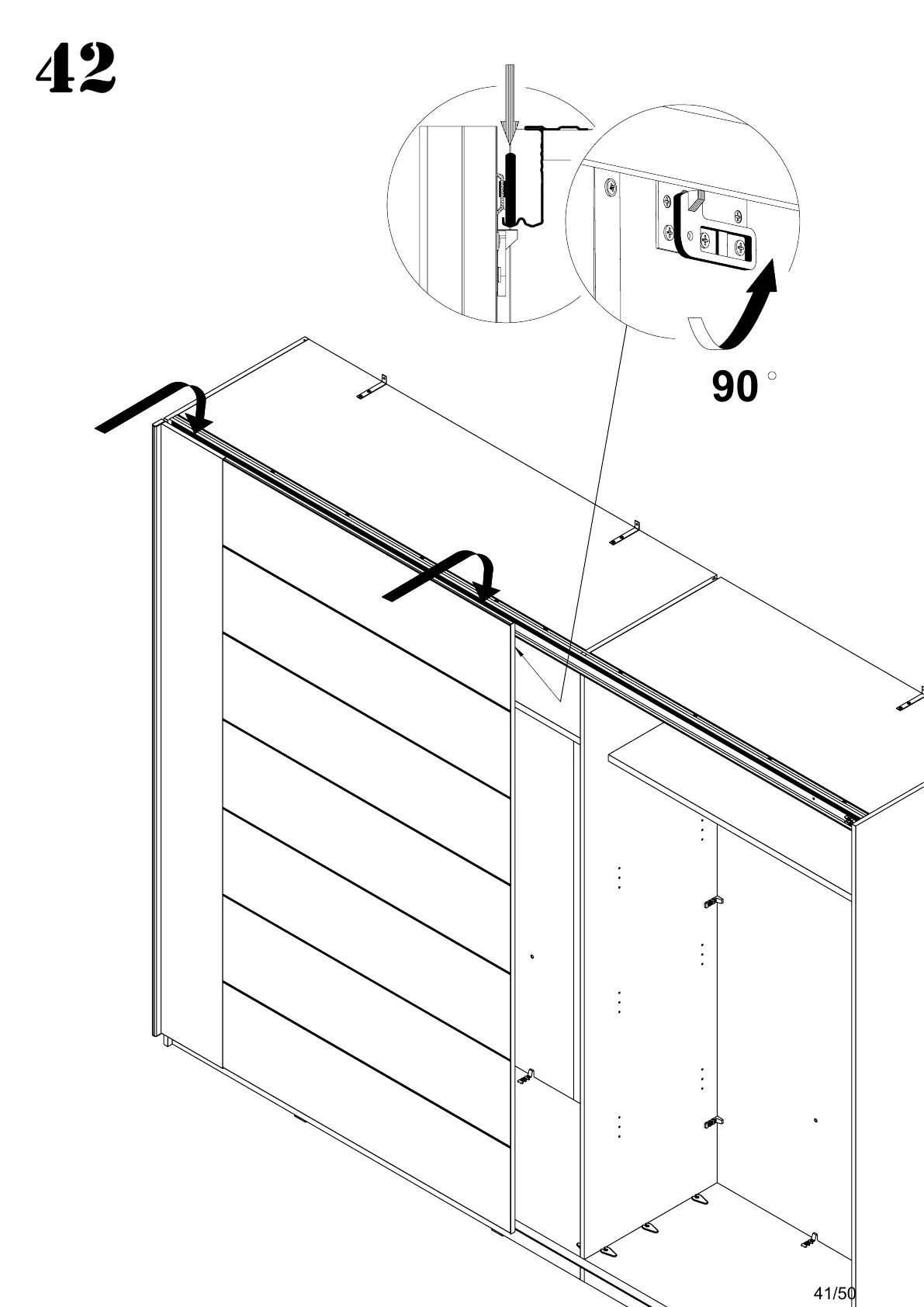 42

90 °

41/50