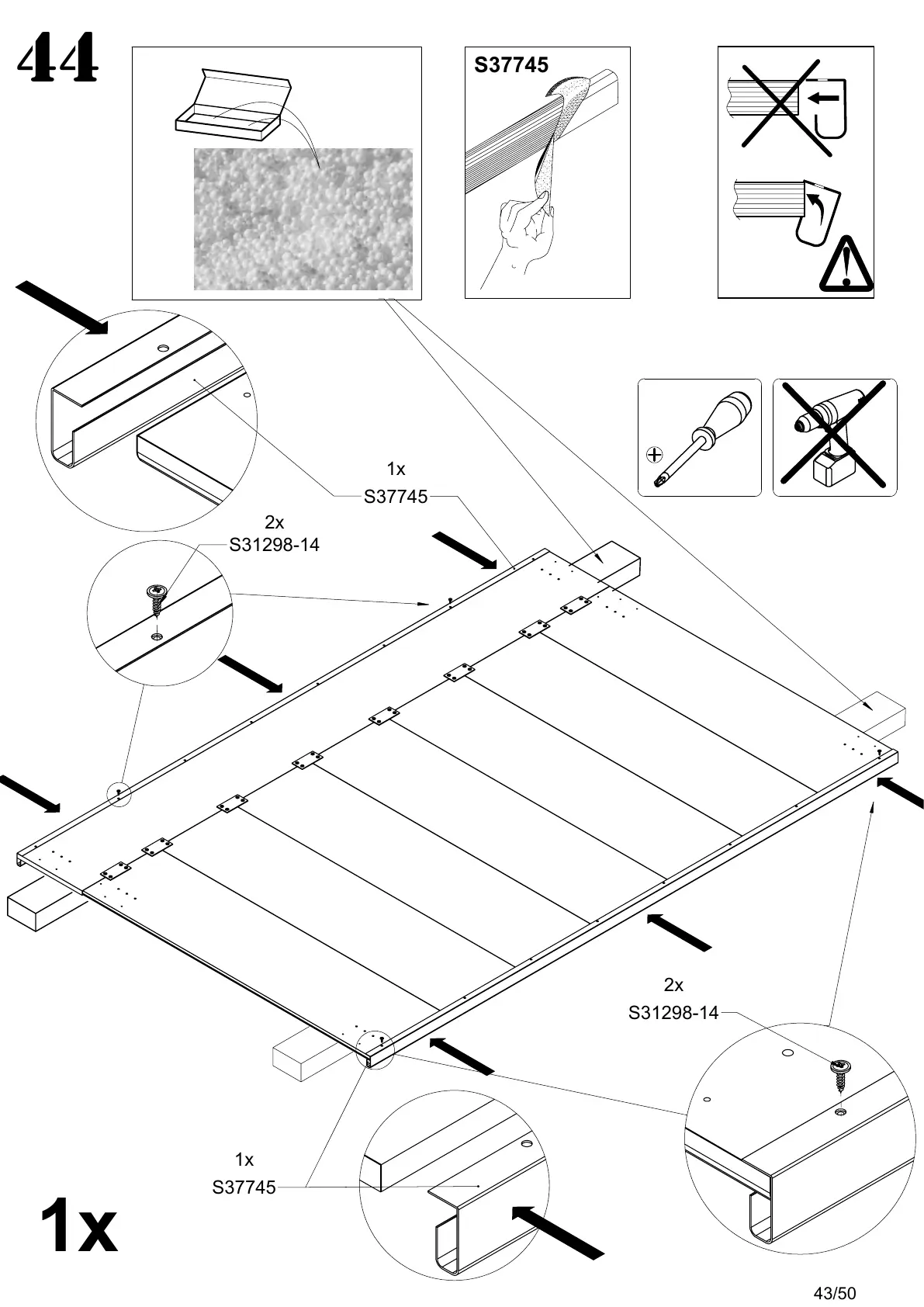 44

S37745

1x
S37745

2x
S31298-14

2x
S31298-14

1x
S37745

1x

43/50