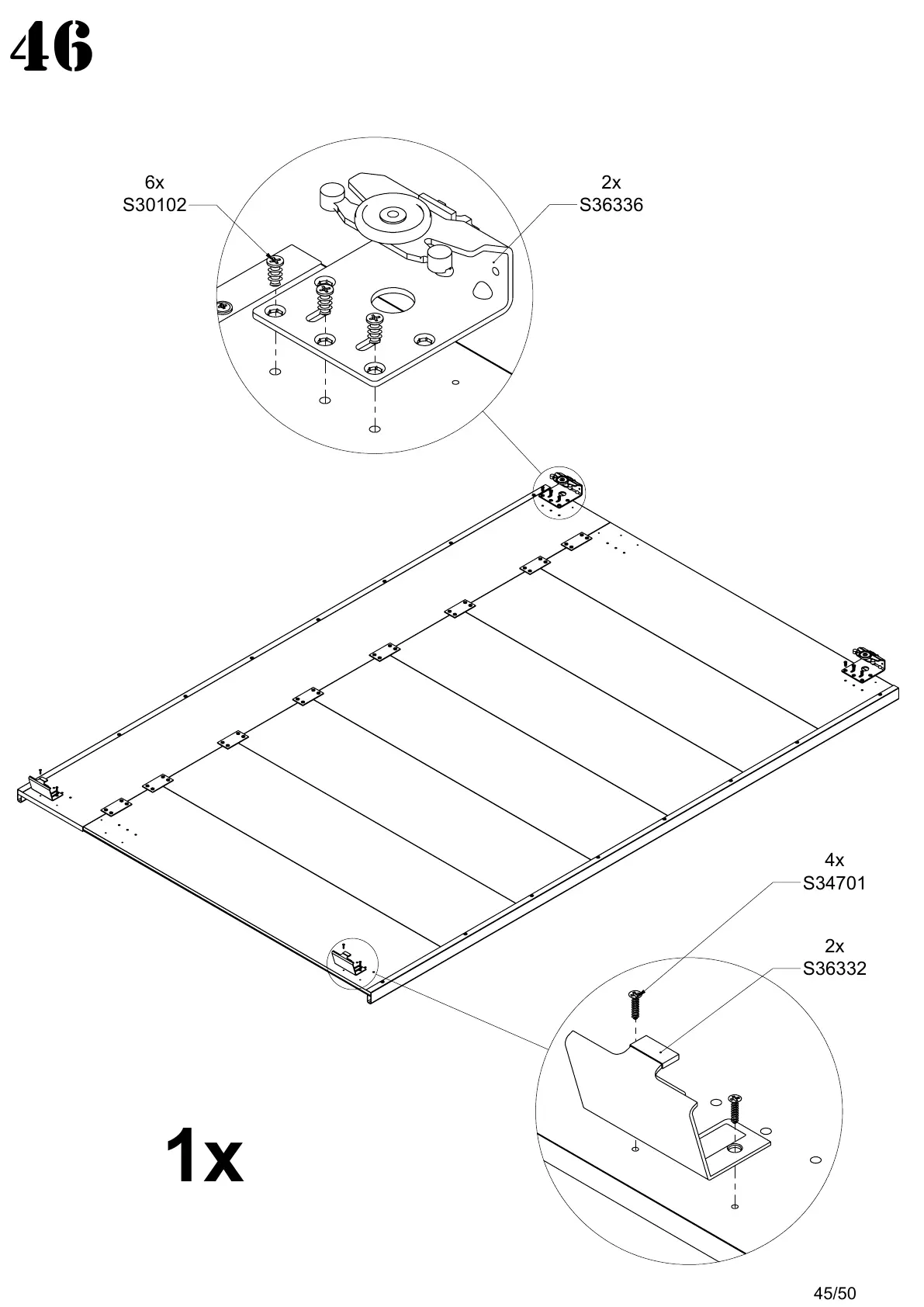 46

6x
S30102

2x
S36336

4x
S34701

2x
S36332

1x

45/50