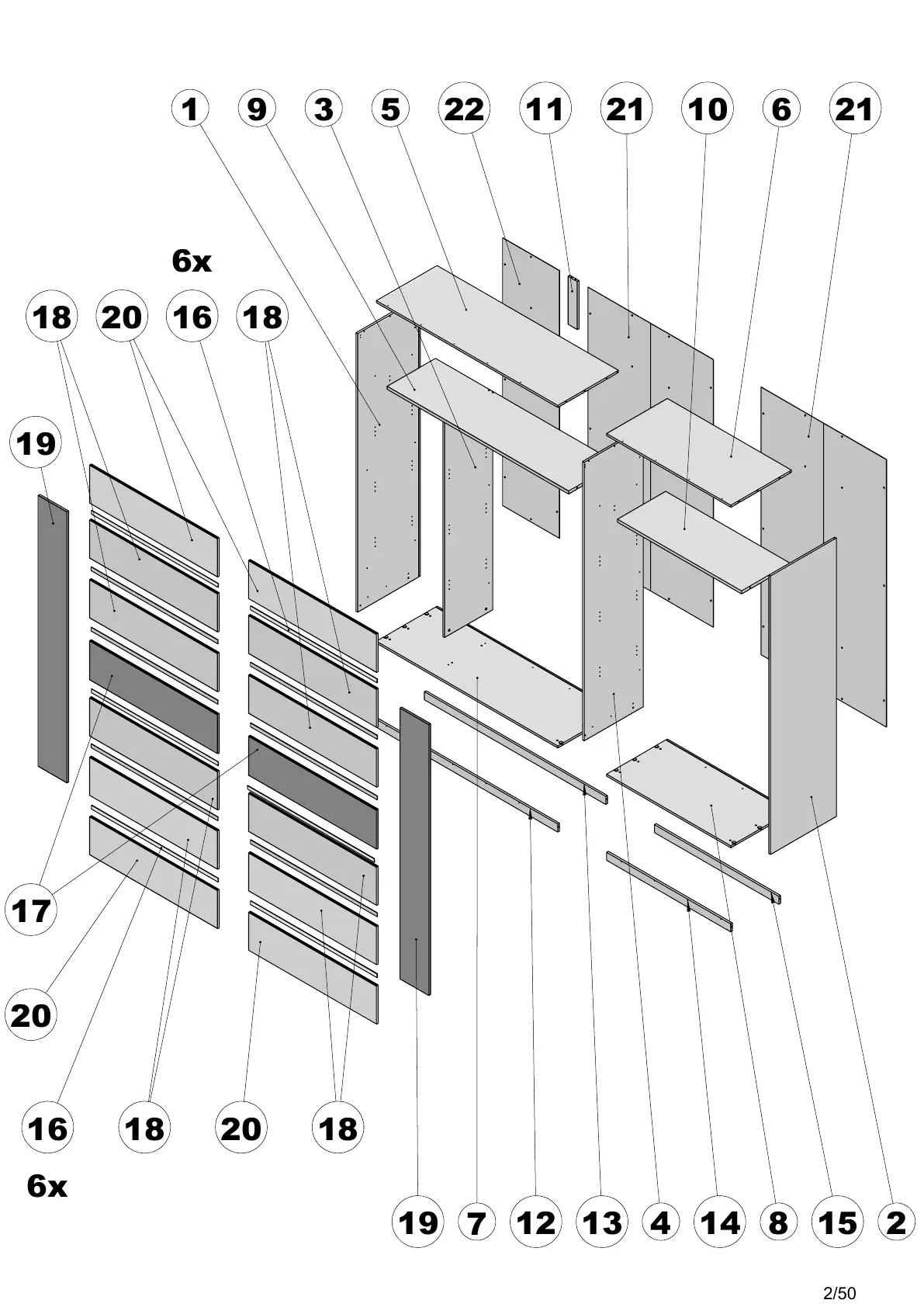 1 9 3 5 22 11 21 10 6 21

6x

18 20 16 18

19

17

20

16 18 20 18

6x

19 7 12 13 4 14 8 15 2

2/50