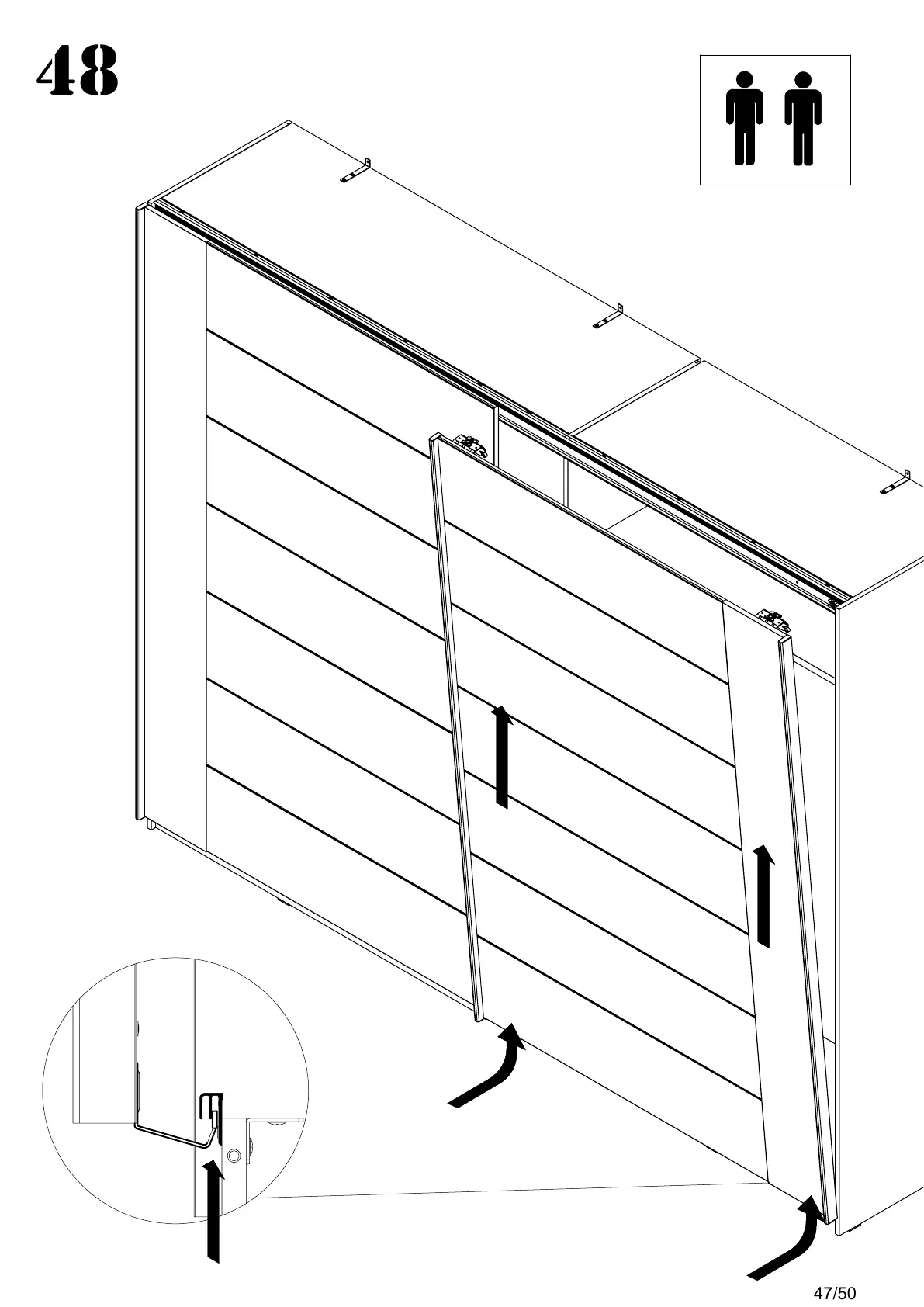 48

47/50