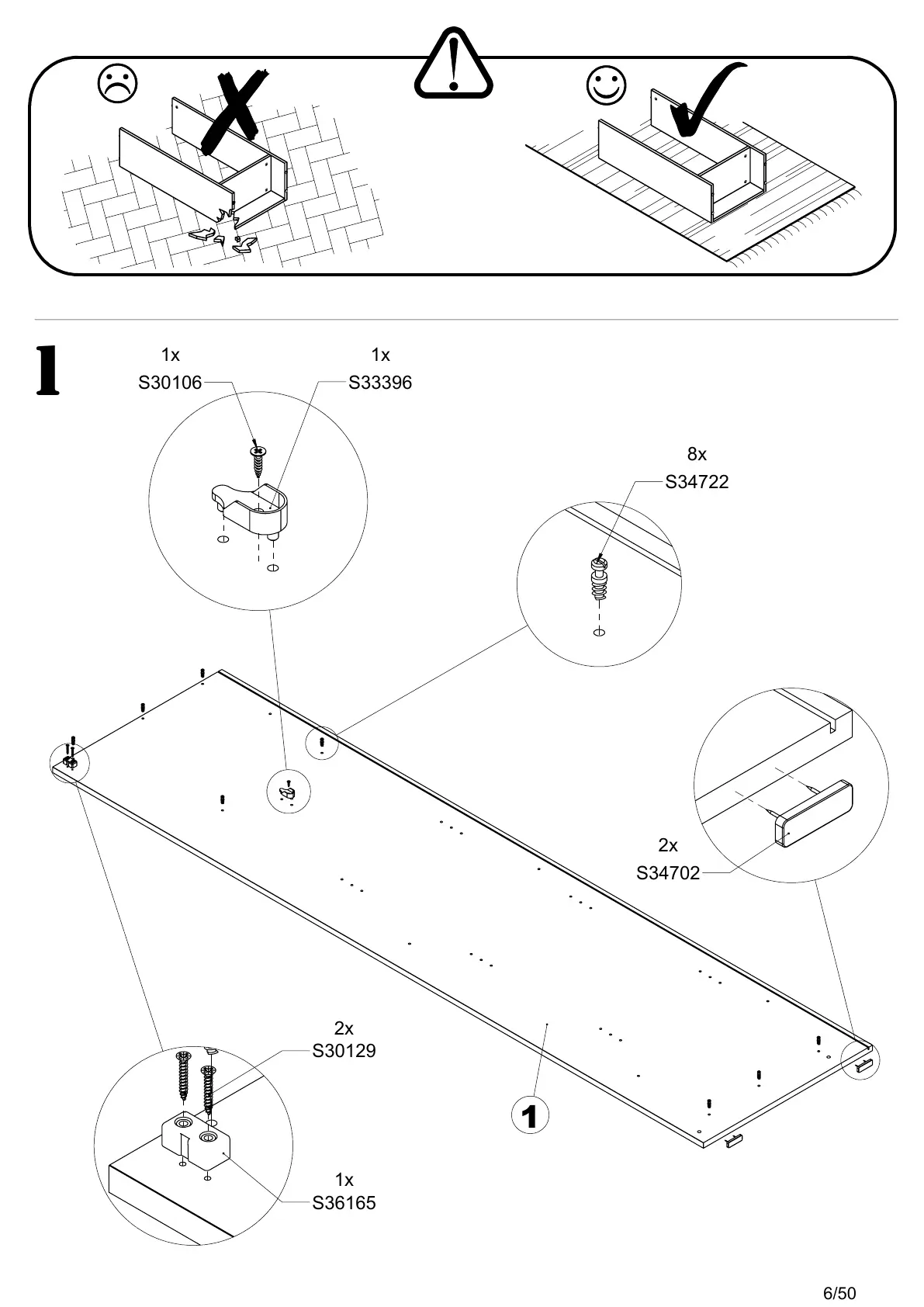 1

1x
S30106

1x
S33396

8x
S34722

2x
S34702

2x
S30129

1x
S36165

1

6/50