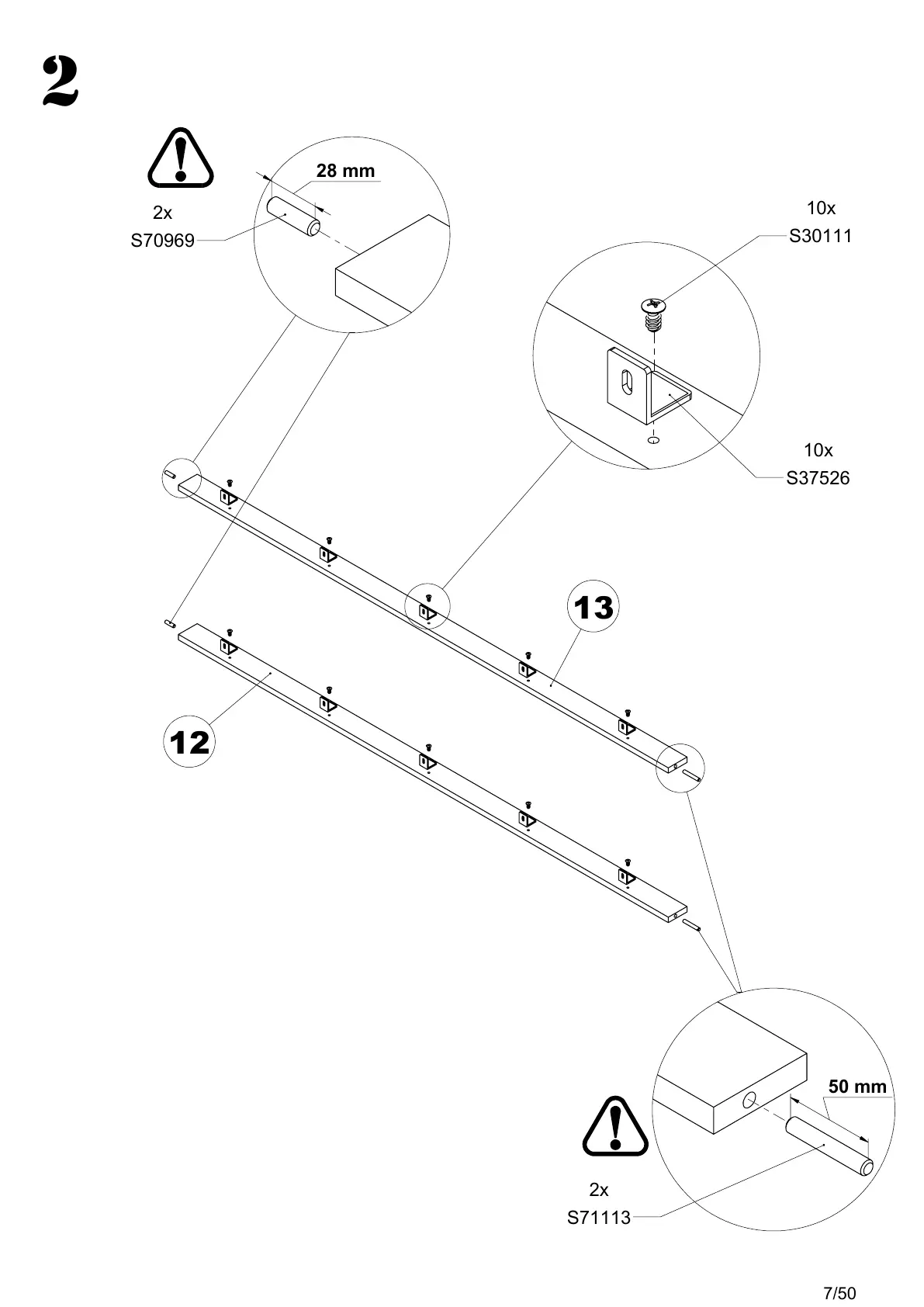 2

2x
S70969

28 mm

10x
S30111

10x
S37526

13

12

50 mm

2x
S71113

7/50