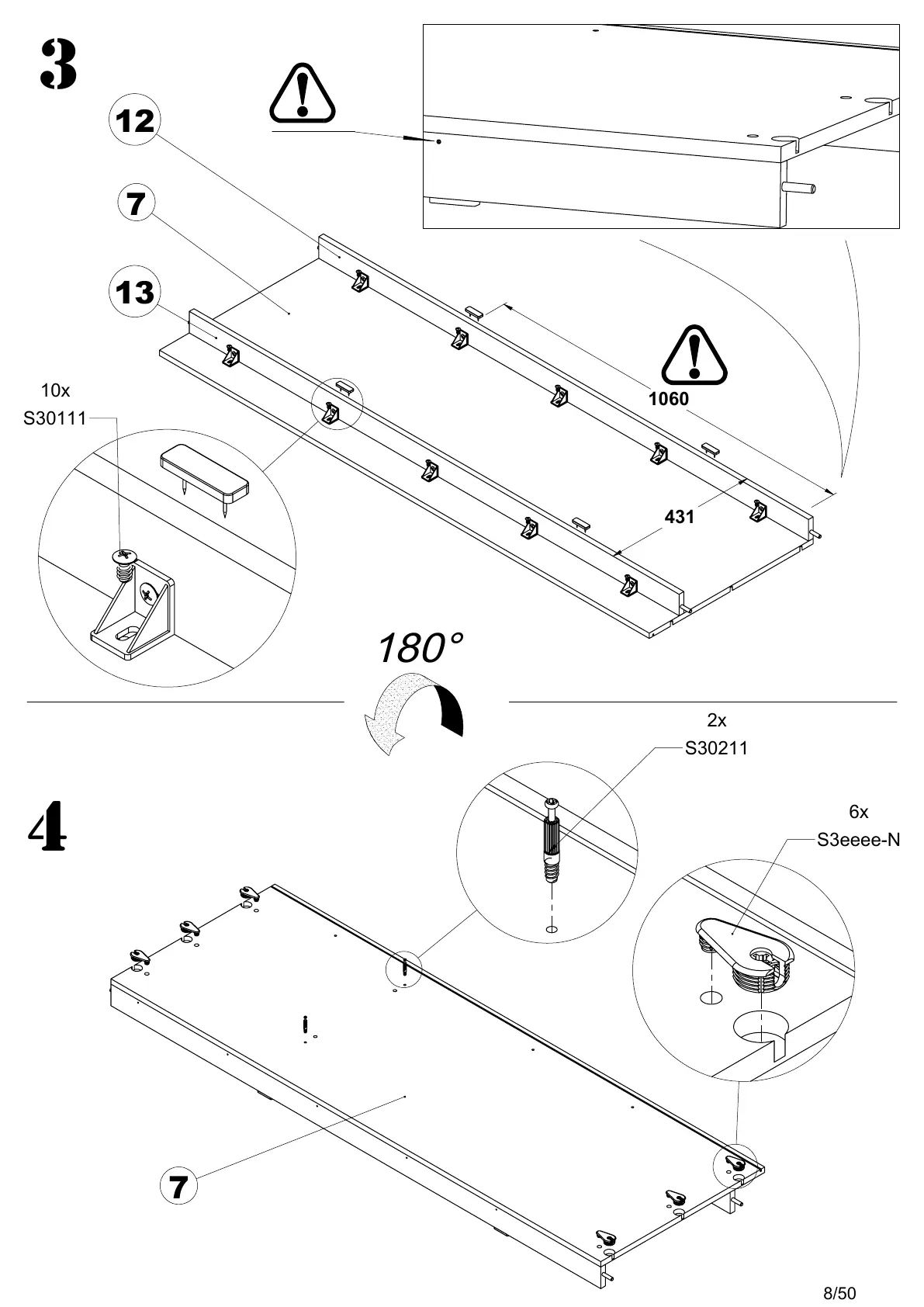 3

12

7

13

10x
S30111

1060

431

180°

2x
S30211

6x
S3eeee-N

4

7

8/50