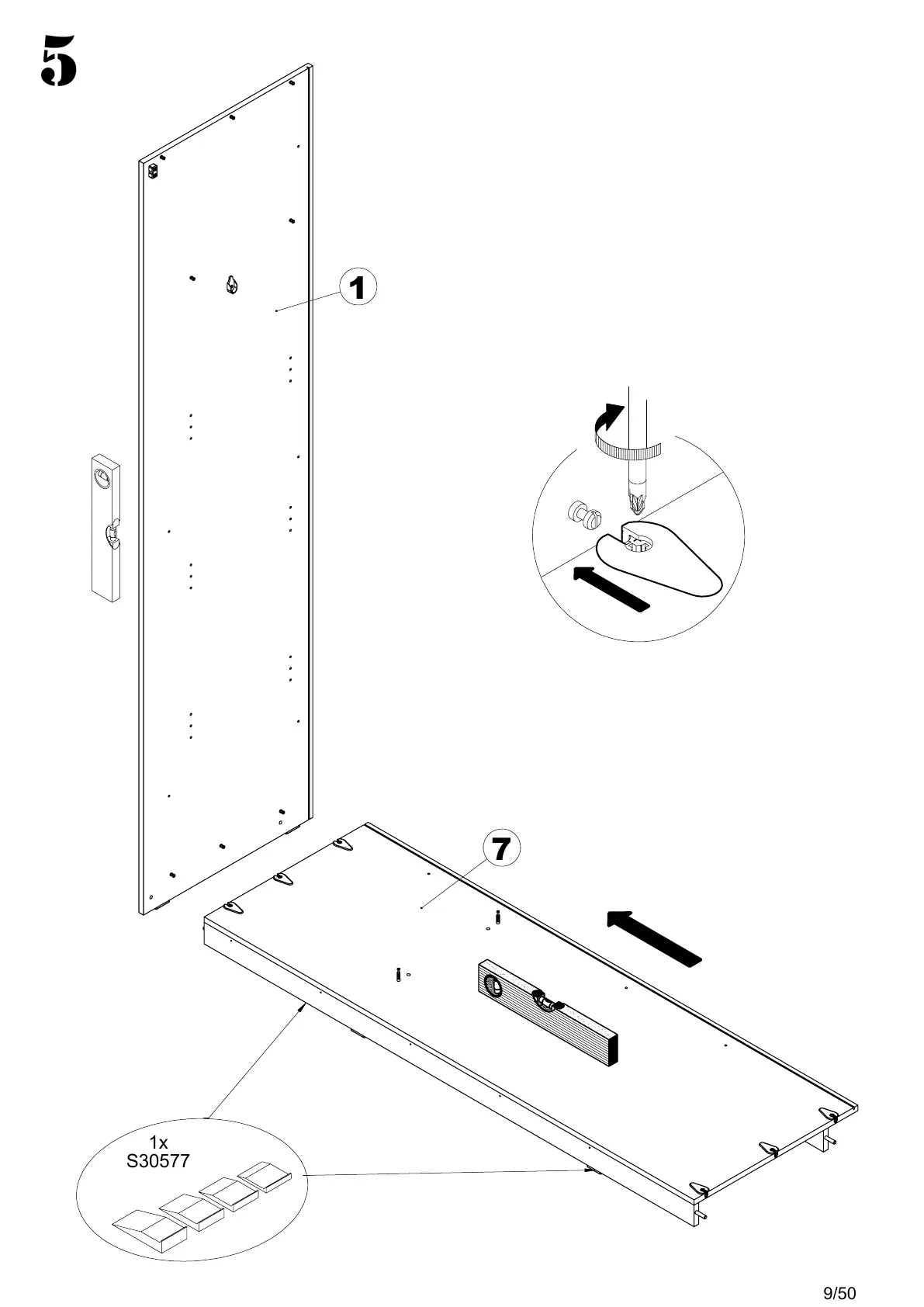 5

1

7

1x
S30577

9/50