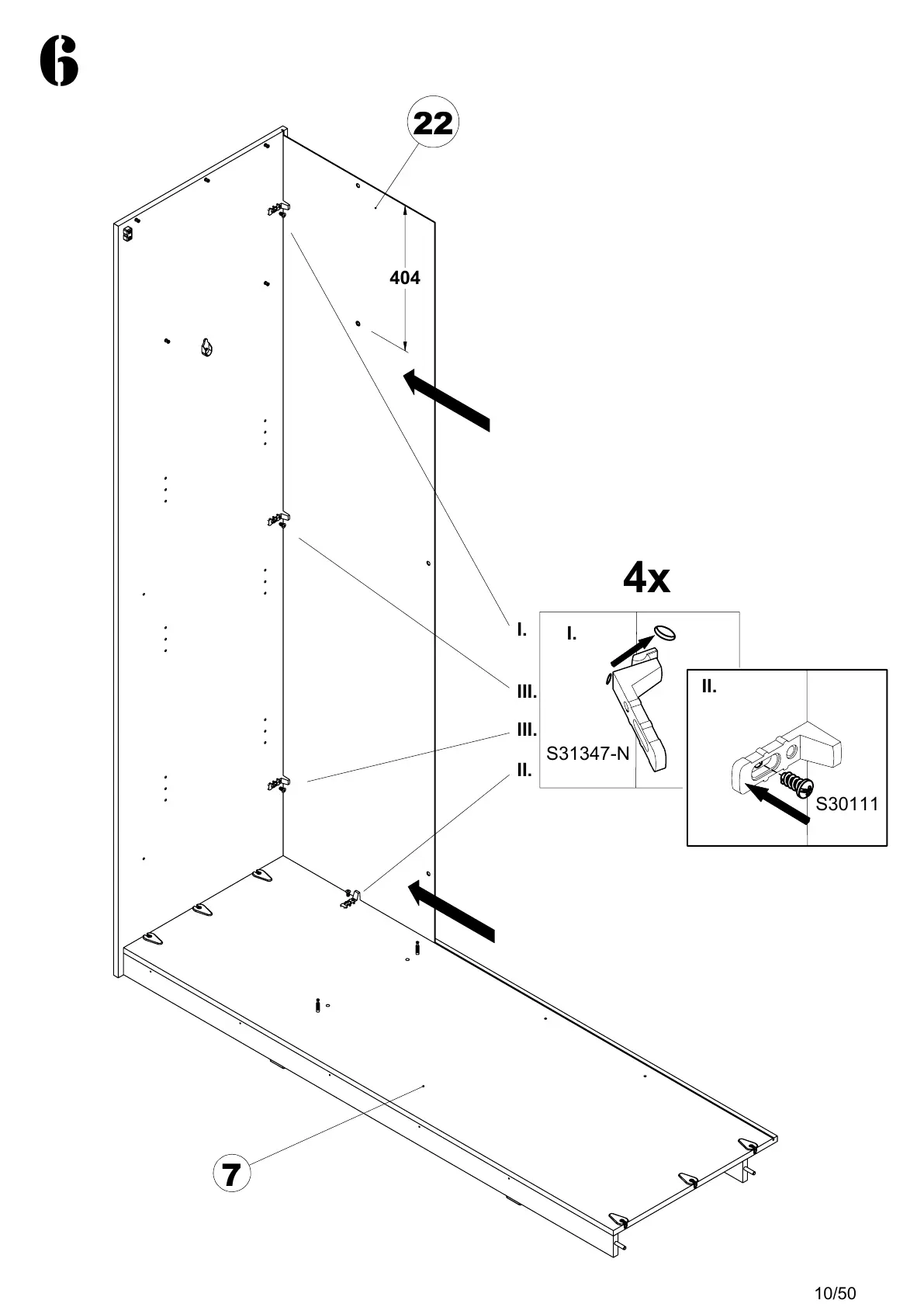 6

22

404

4x

I.

III.

III.

II.

I.

S31347-N

II.

S30111

7

10/50