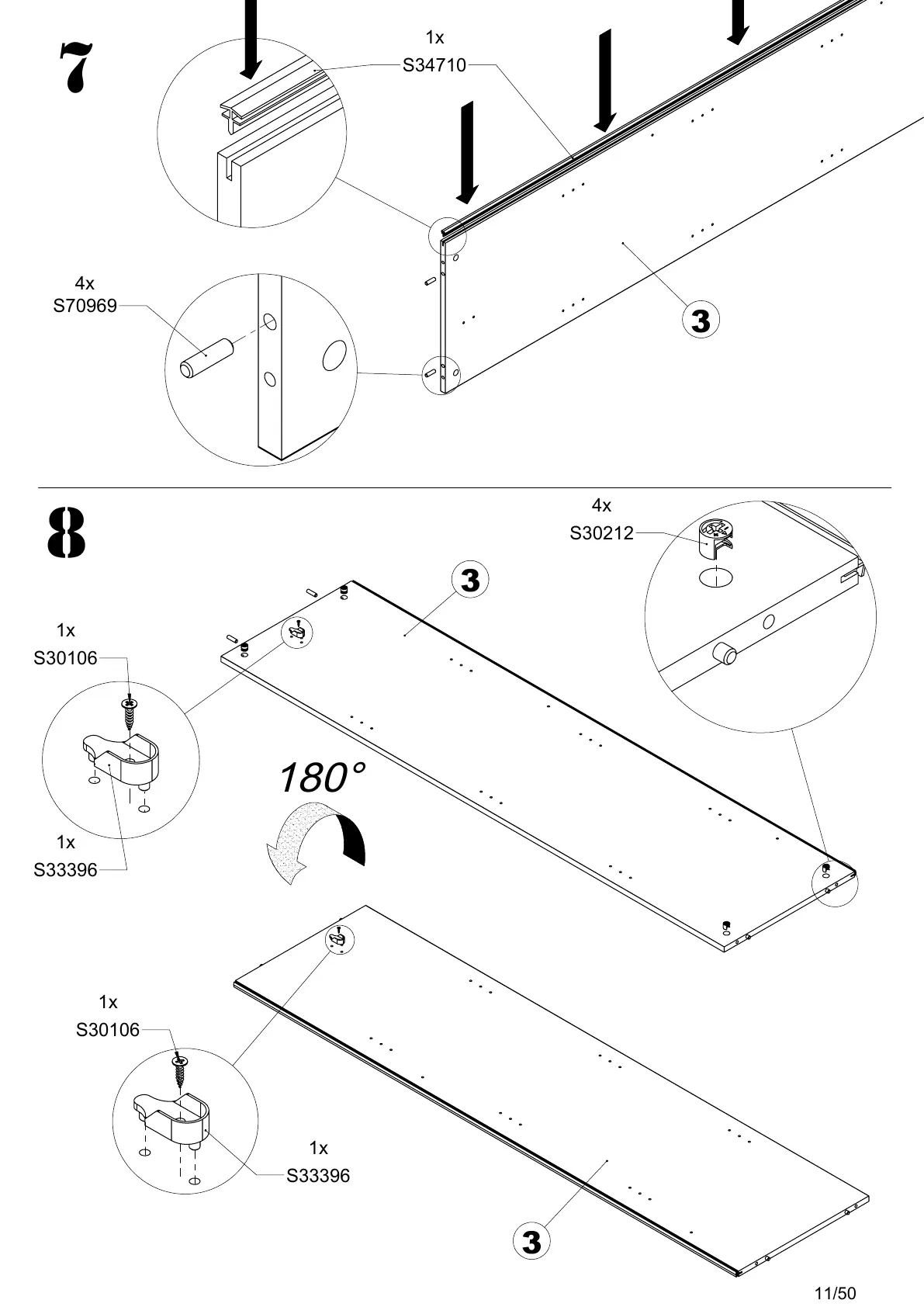 7

1x
S34710

4x
S70969

3

8

4x
S30212

3

1x
S30106

1x
S33396

180°

1x
S30106

1x
S33396

3

11/50