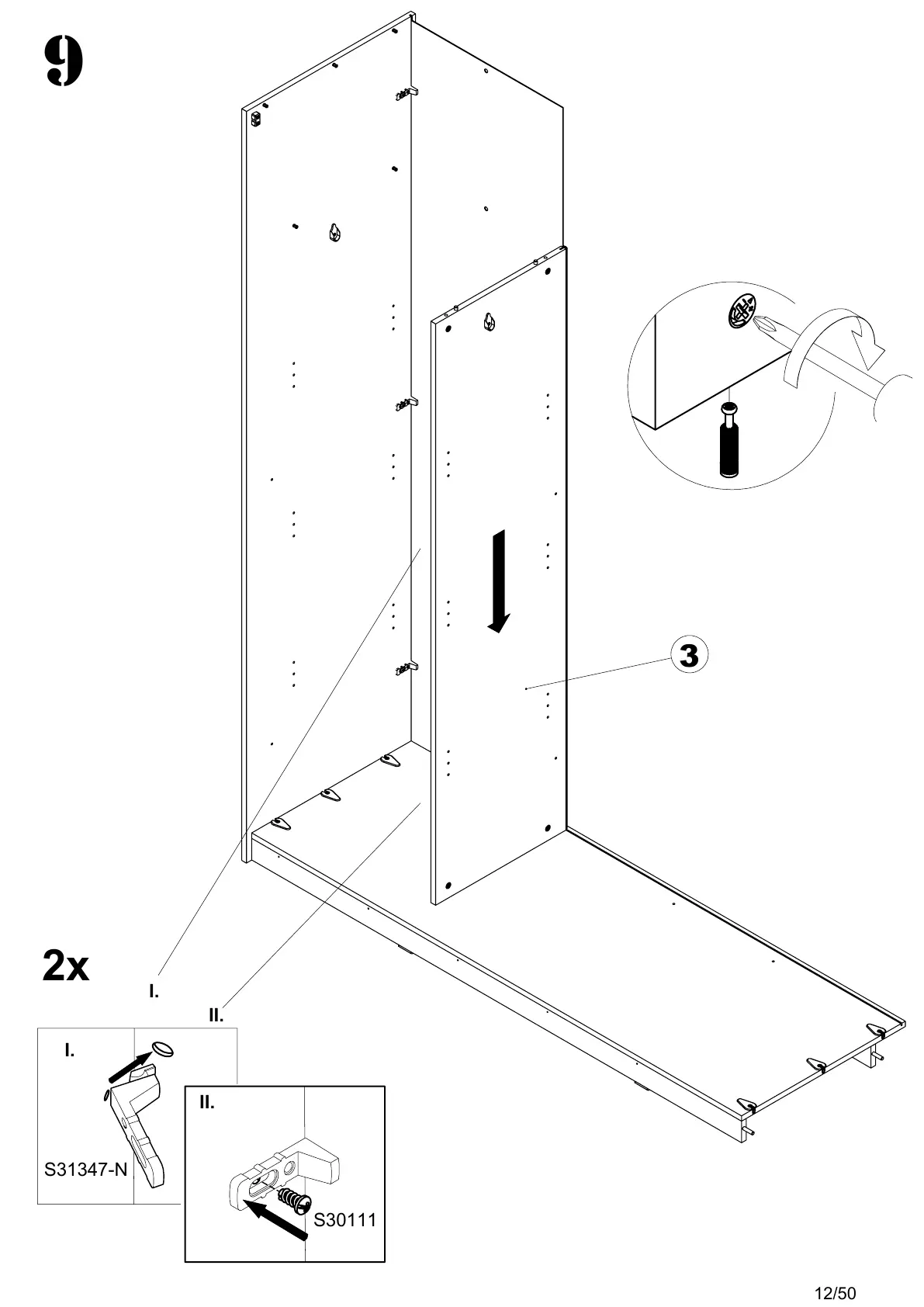 9

3

2x

I.

II.

I.

S31347-N

II.

S30111

12/50