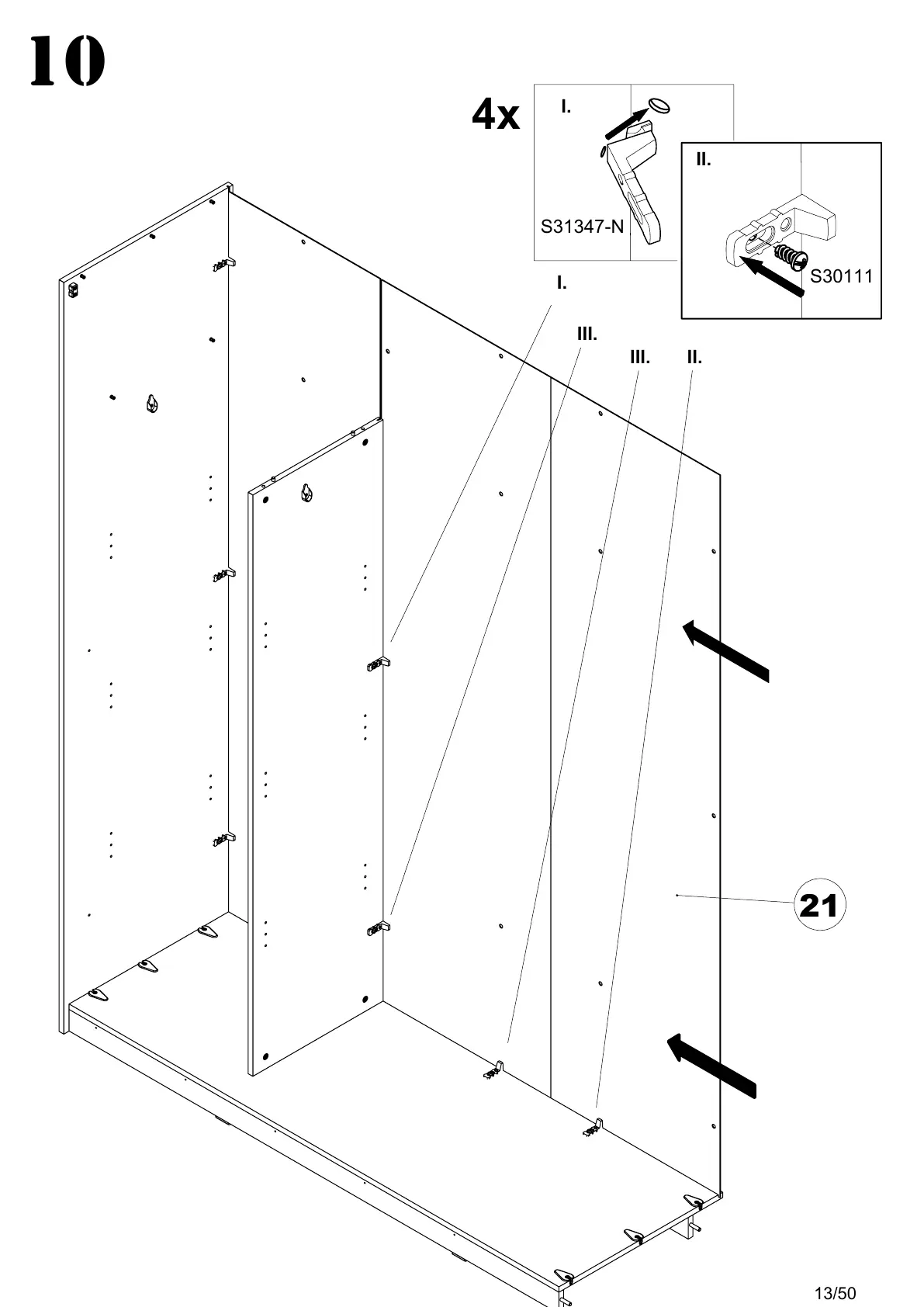 10

4x

I.

S31347-N

II.

S30111

I.

III.

III.

II.

21

13/50