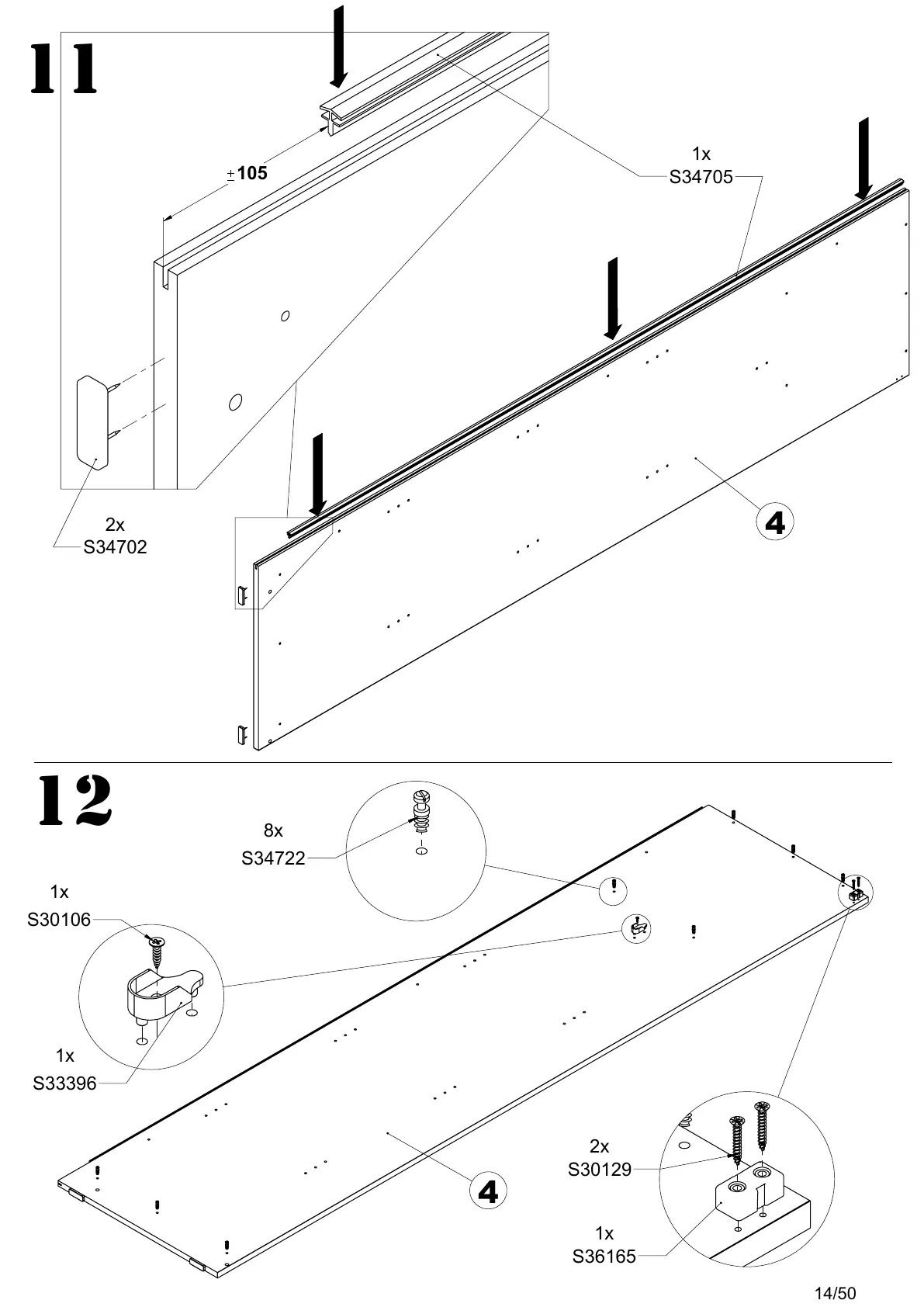 11

±105

1x
S34705

2x
S34702

4

12

8x
S34722

1x
S30106

1x
S33396

4

2x
S30129

1x
S36165

14/50