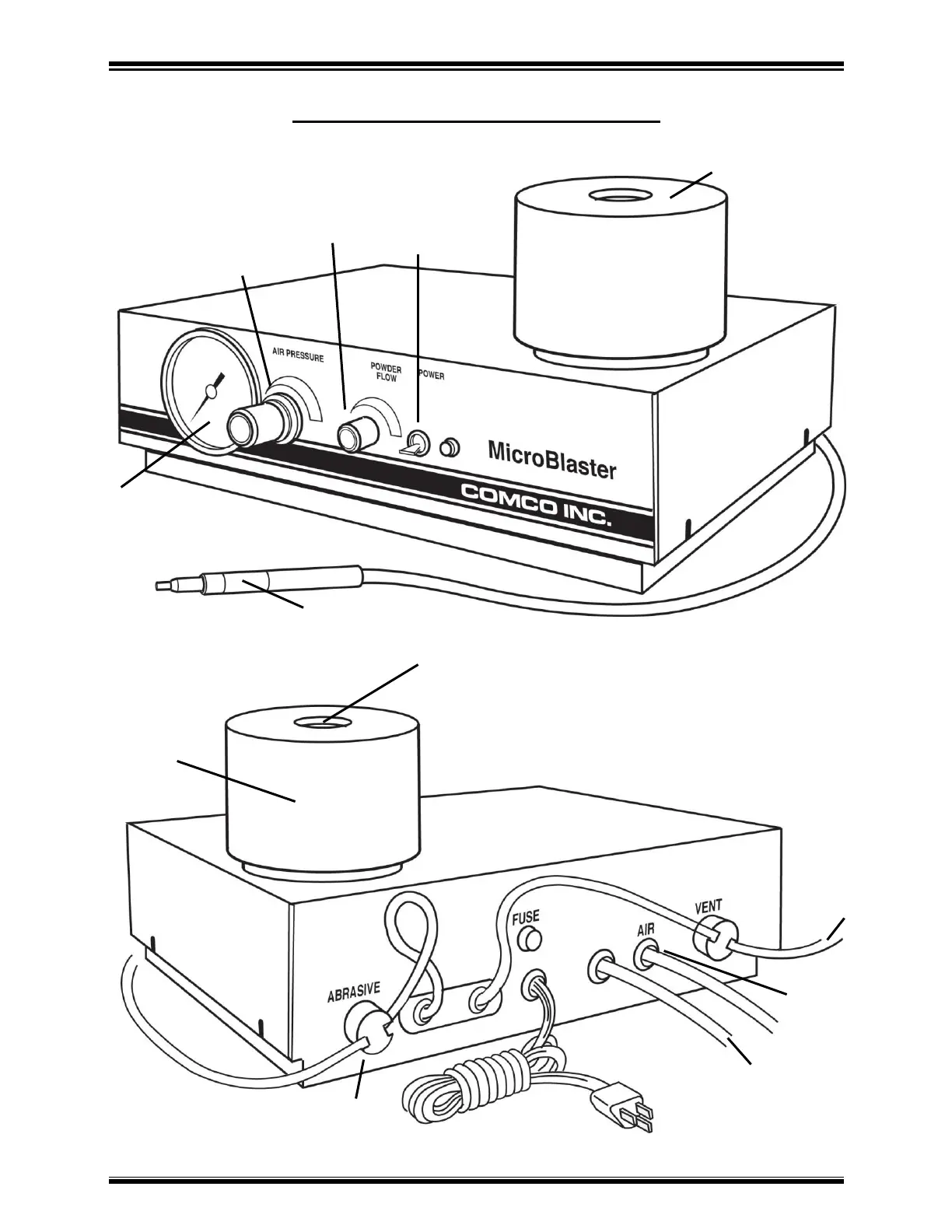 AIR PRESSURE

POWDER FLOW

POWER

MicroBlaster

COMCO INC.

FUSE

VENT

AIR

ABRASIVE