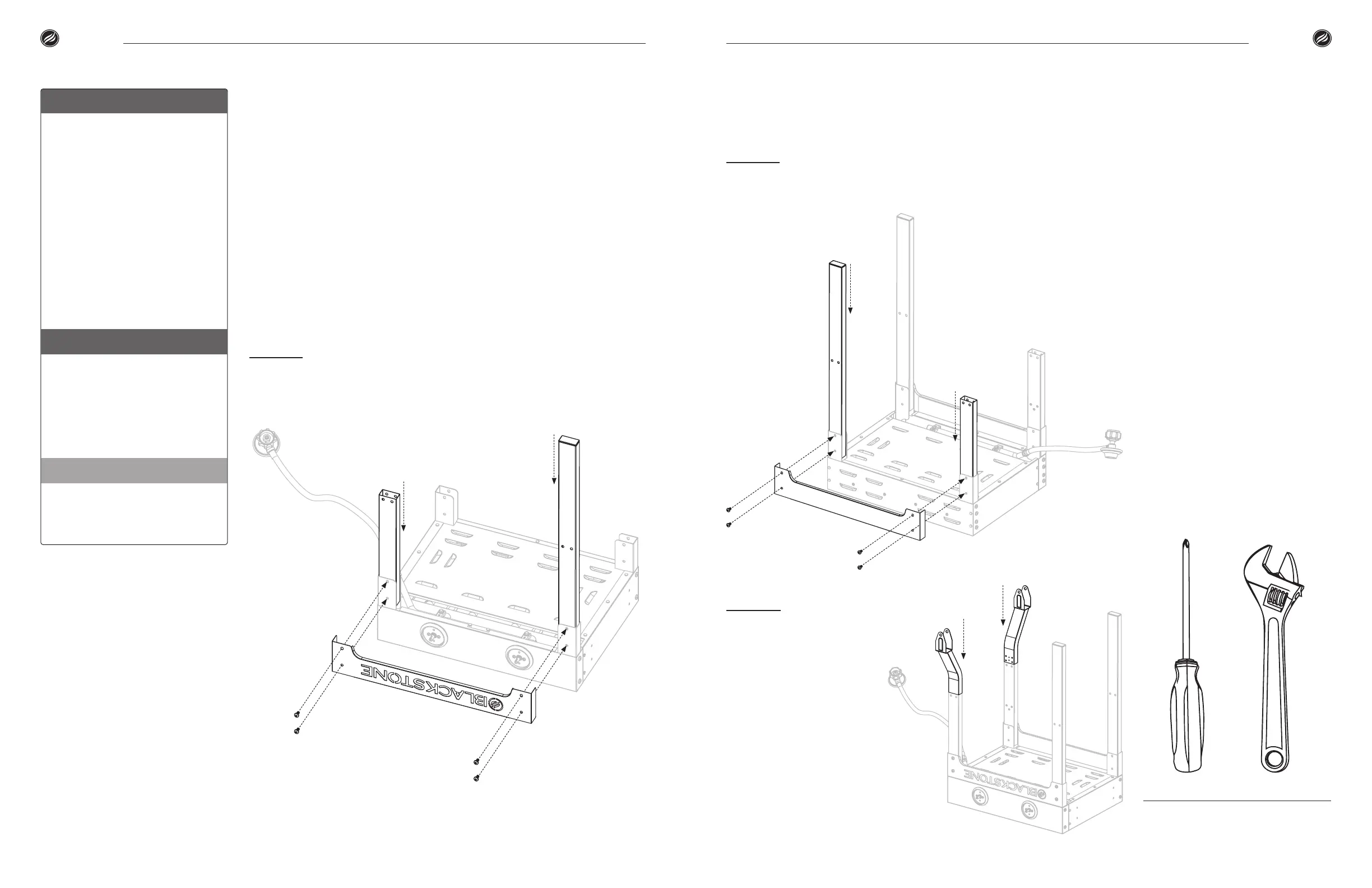 BLACKSTONE

BLACKSTONE