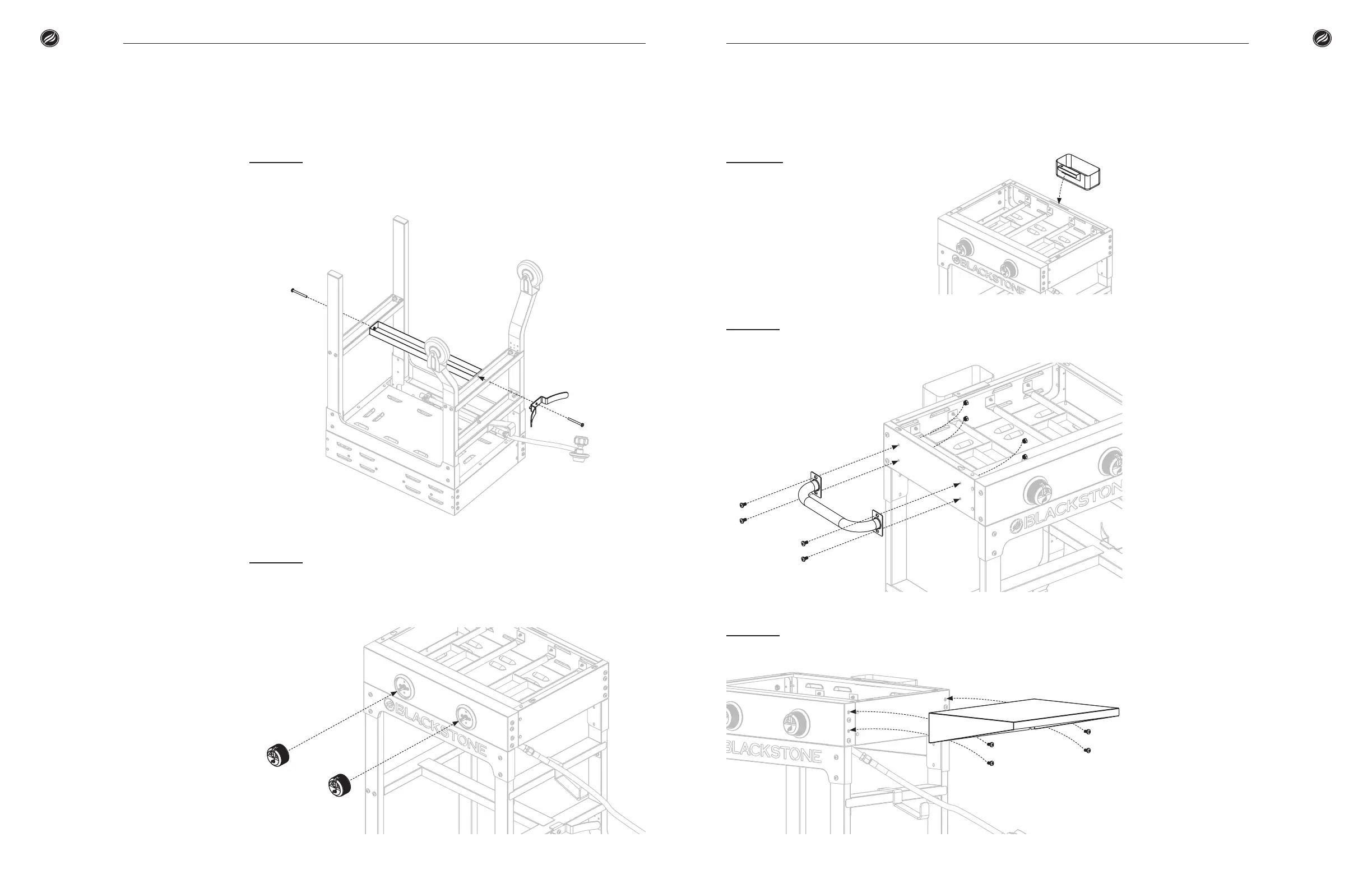 BLACKSTONE

BLACKSTONE

BLACKSTONE

BLACKSTONE