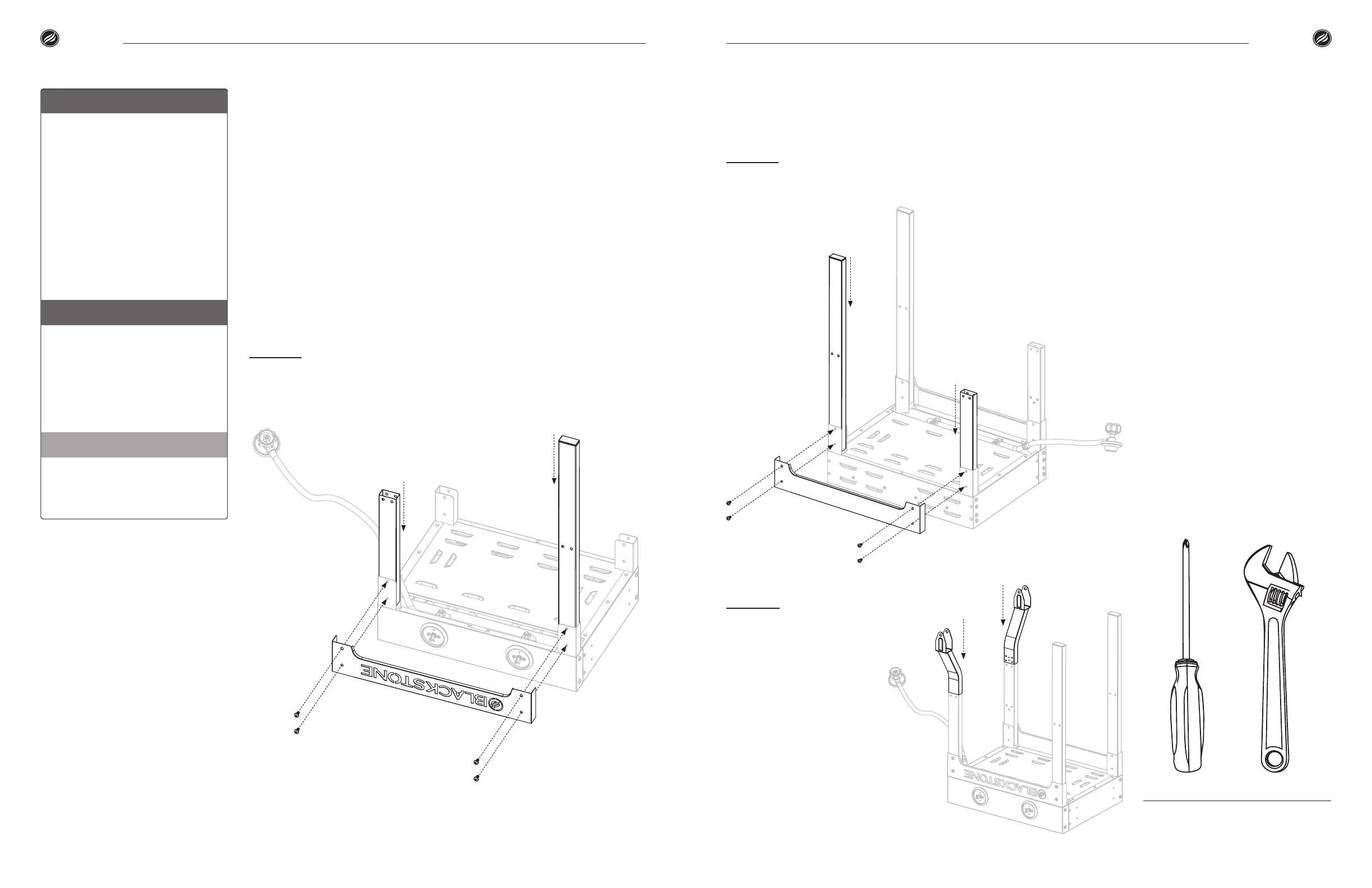 BLACKSTONE

BLACKSTONE