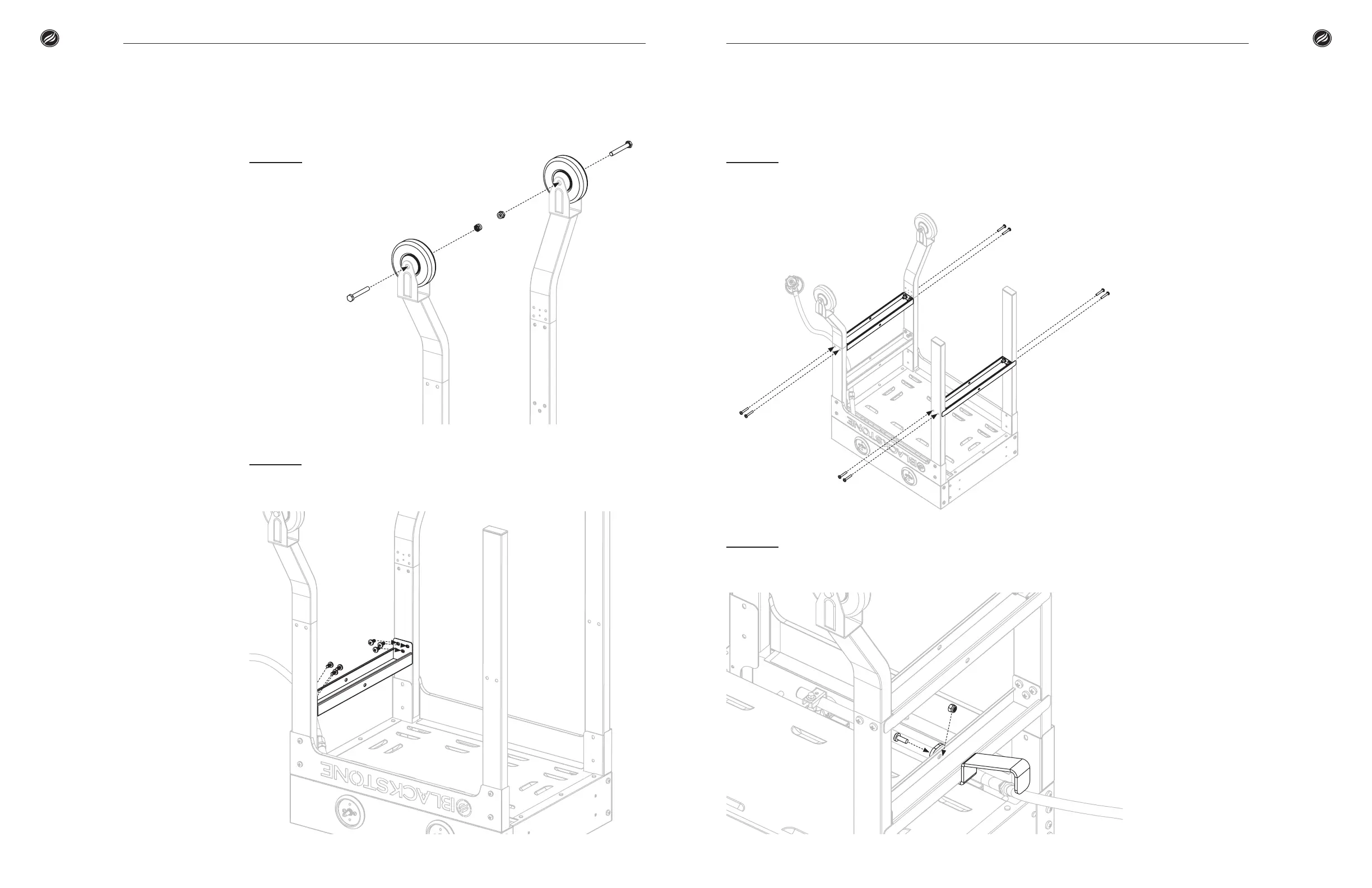 BLACKSTONE

BLACKSTONE