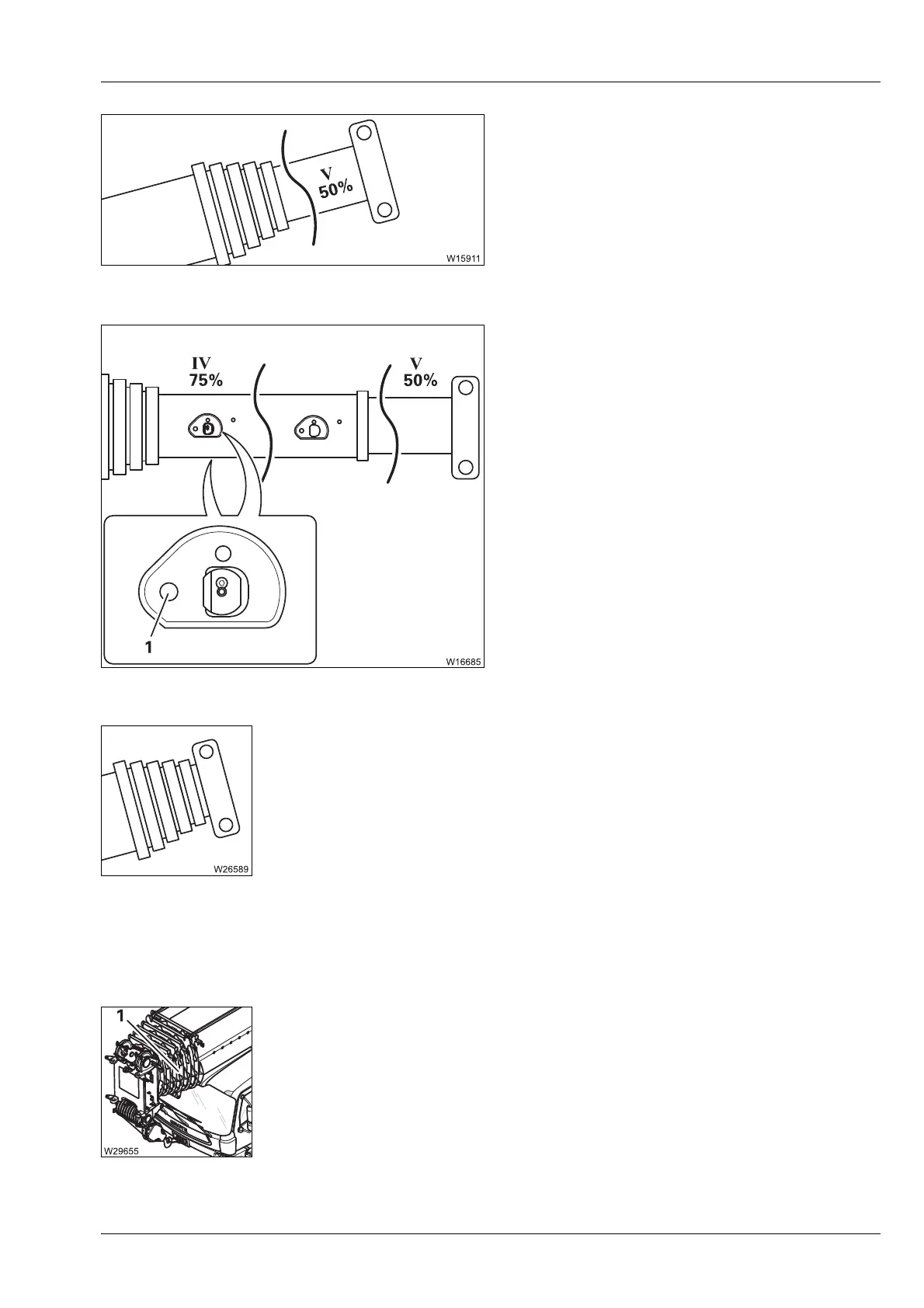 V
50%
W15911

IV
75%
V
50%
1
W16685

W26589

1
W29655