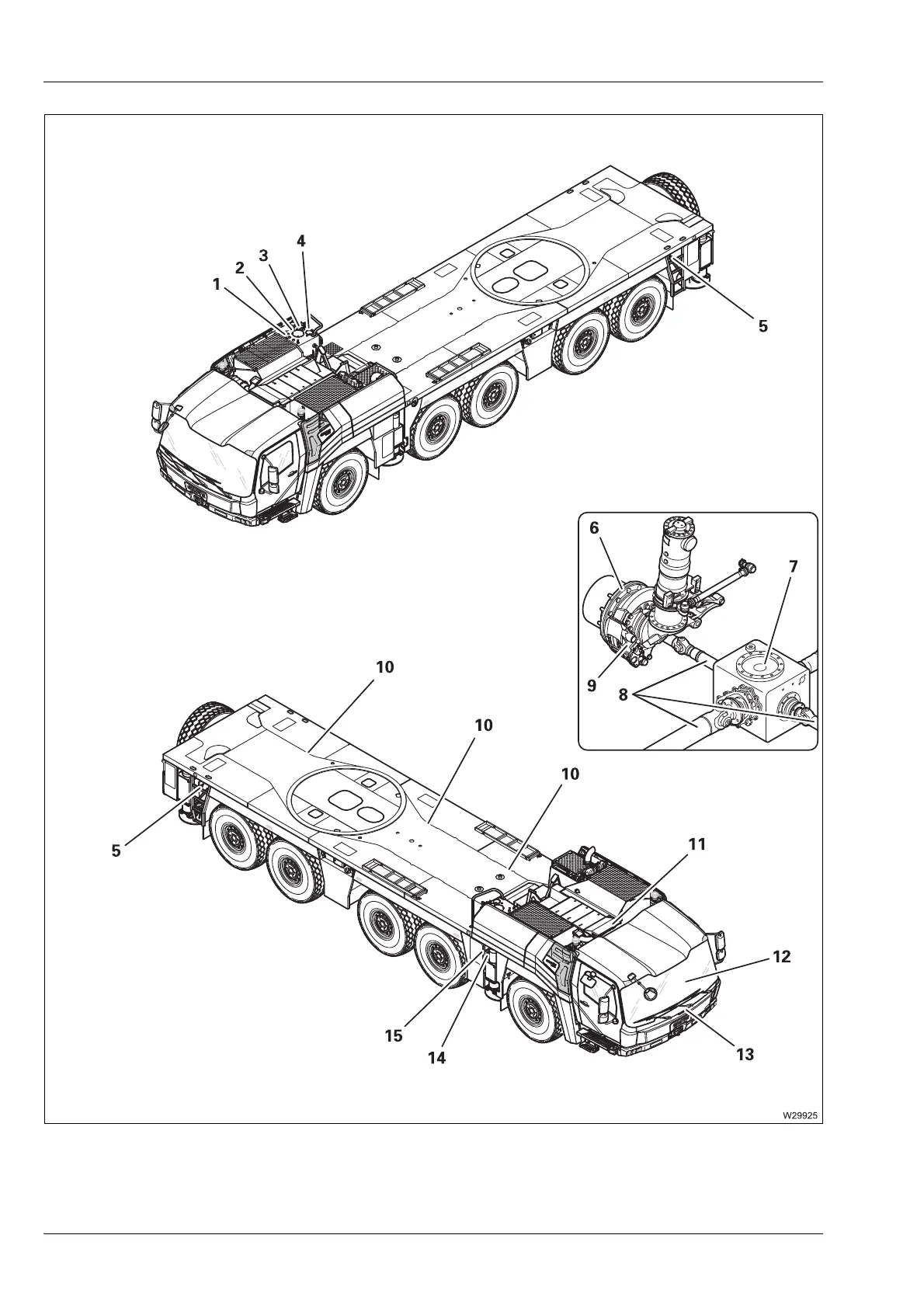 4
3
2
1
5
6
7
9
8
10
10
10
5
11
12
15
14
13
W29925