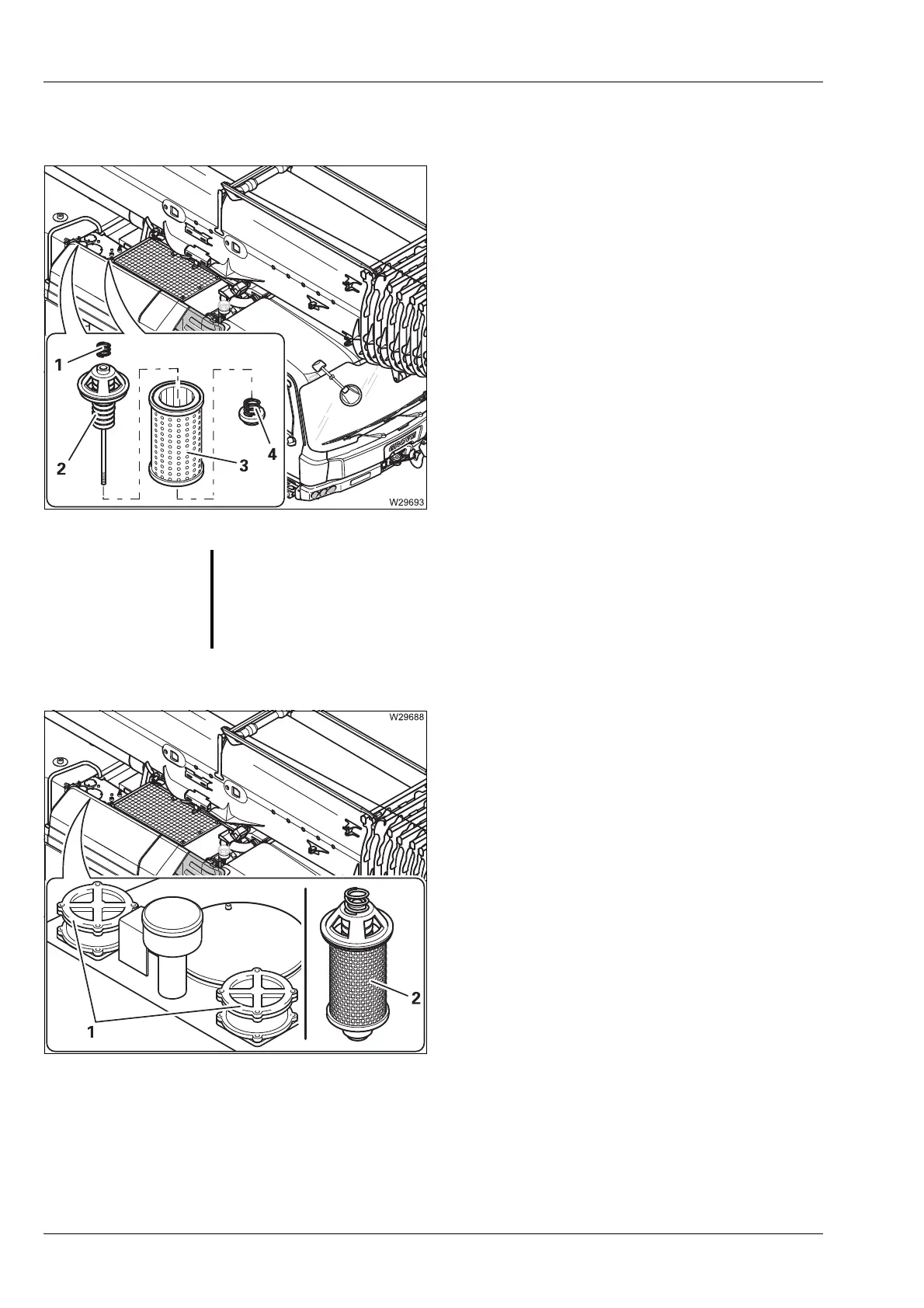 1

2

3

4

W29693

W29688

1

2