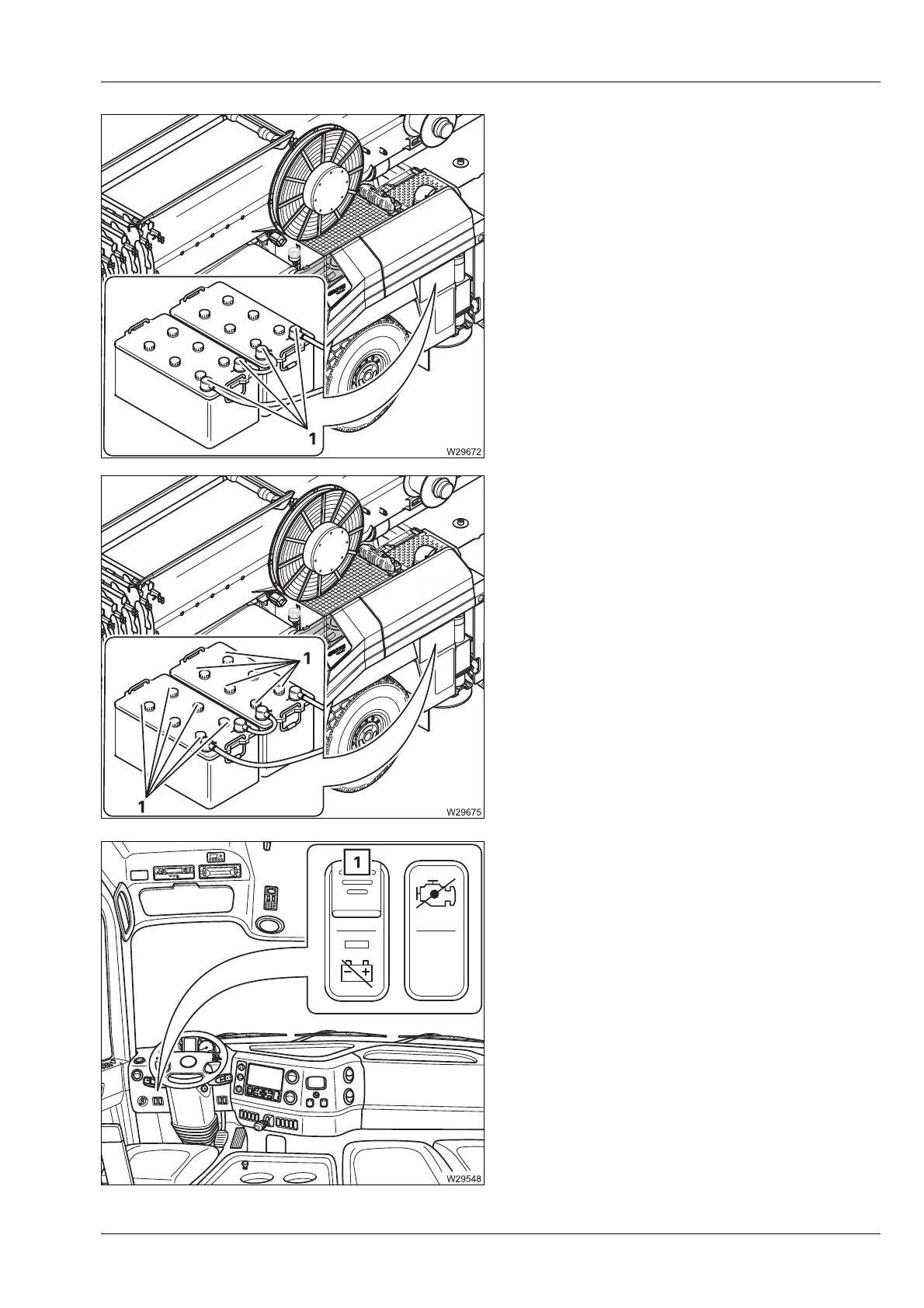 1

W29672

1

1

W29675

1

W29548