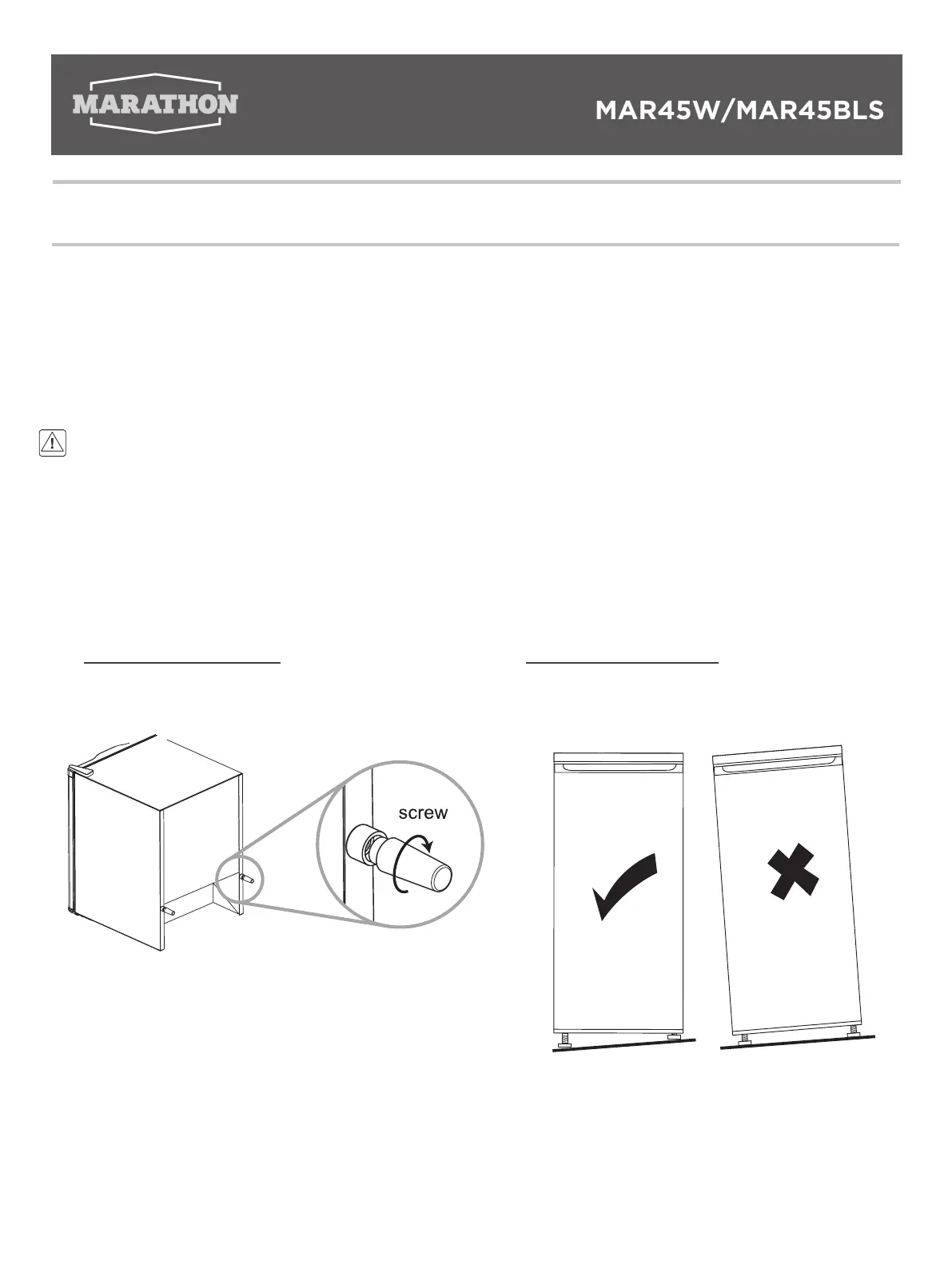 MARATHON

MAR45W/MAR45BLS

screw