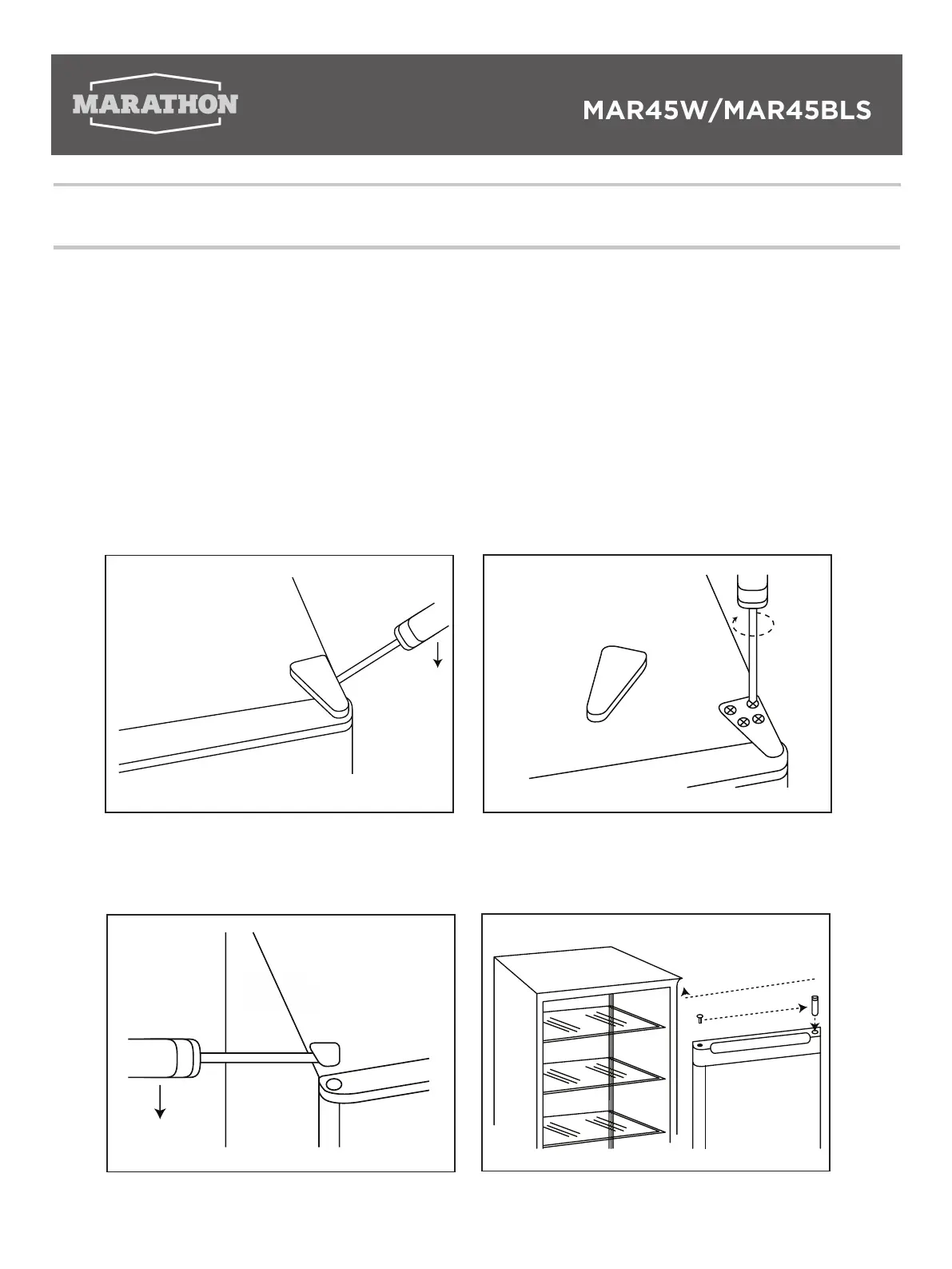 MARATHON

MAR45W/MAR45BLS