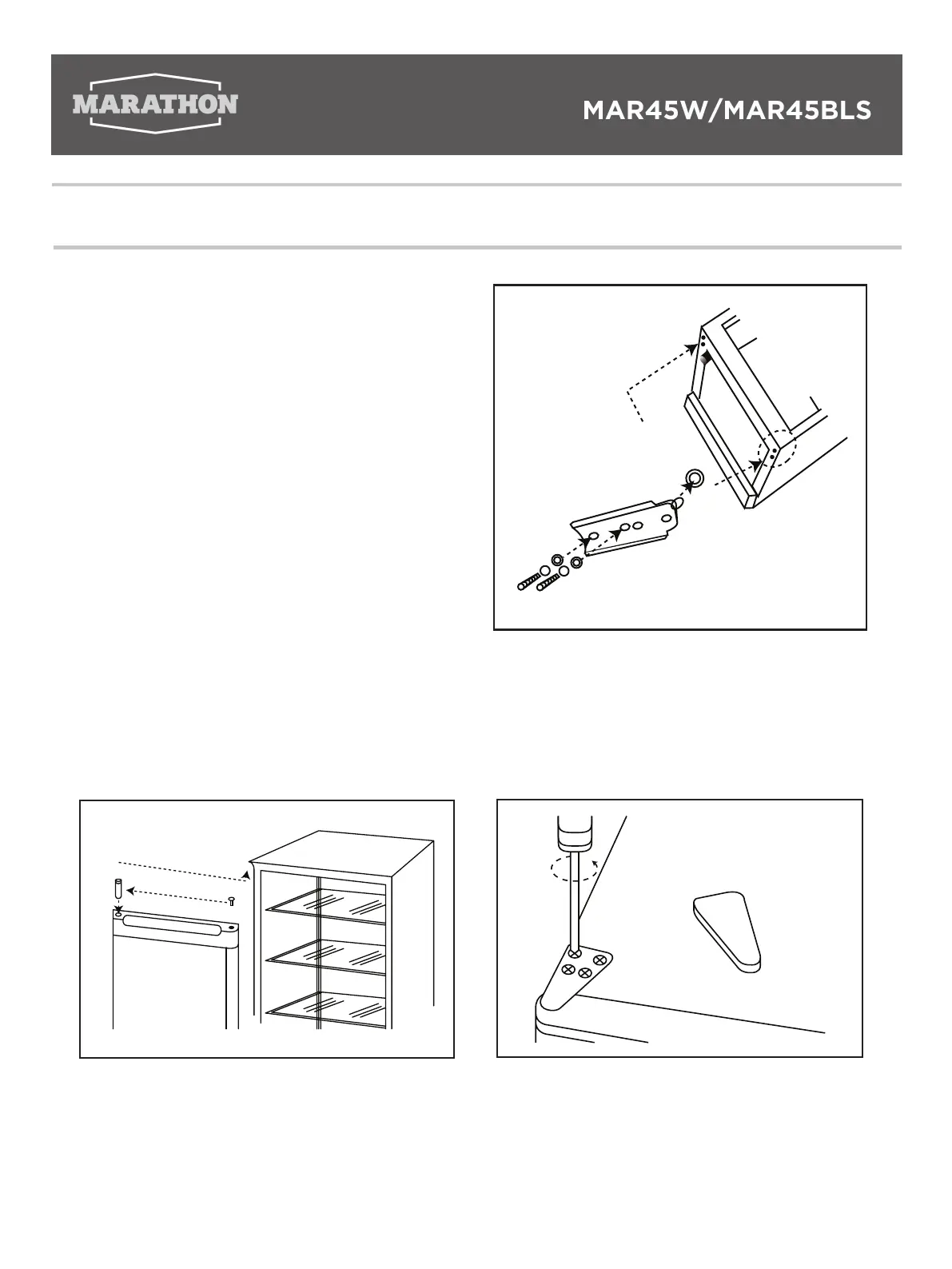 MARATHON

MAR45W/MAR45BLS