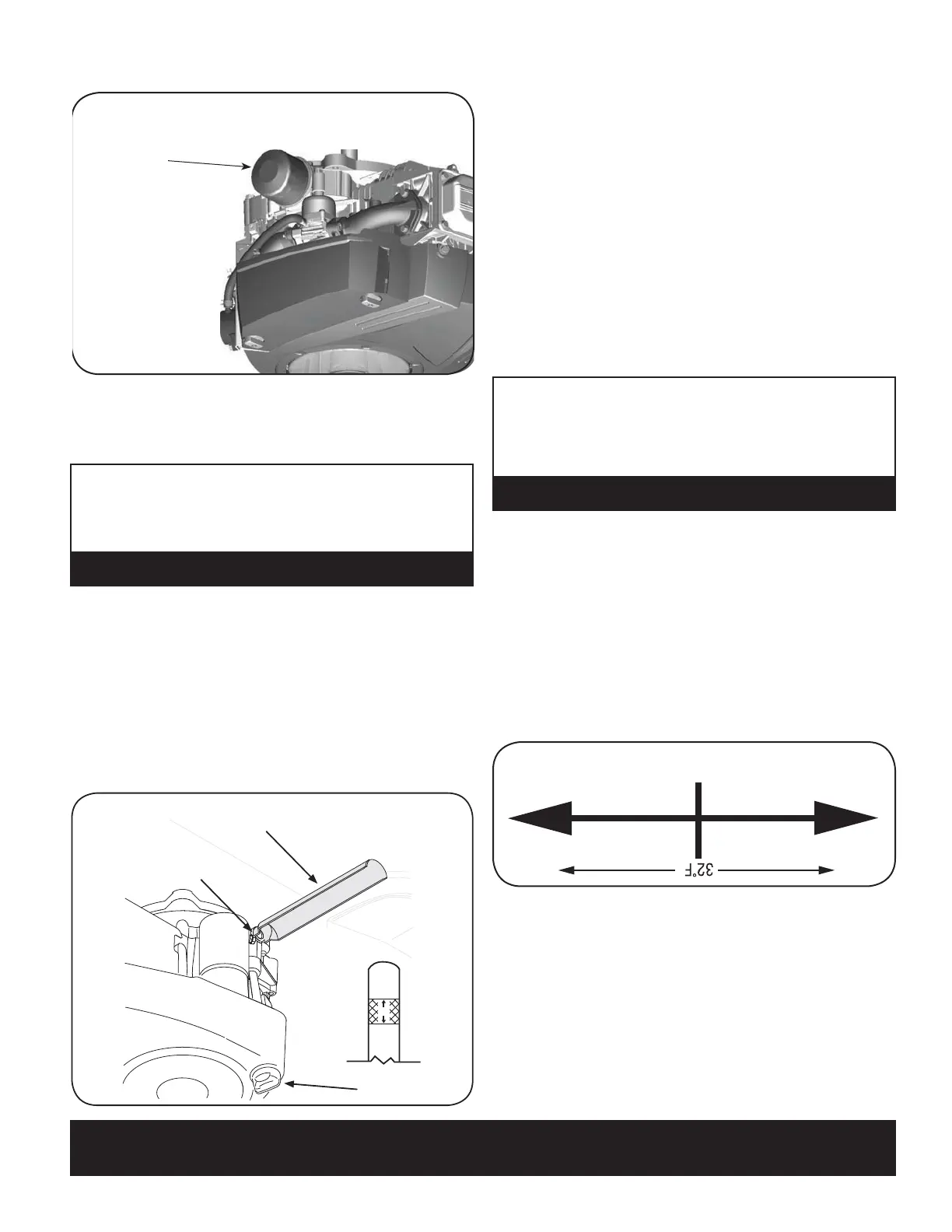 32°F