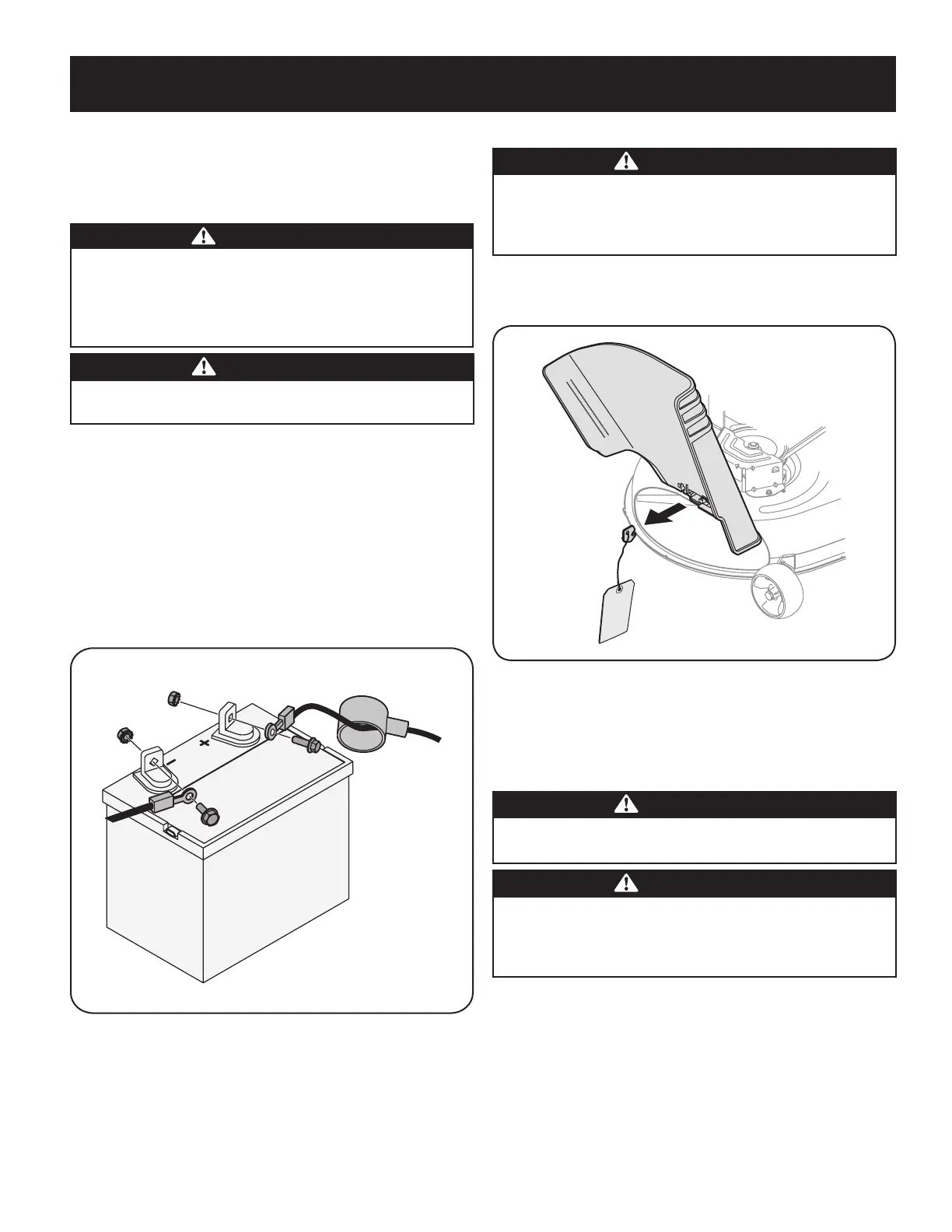 +