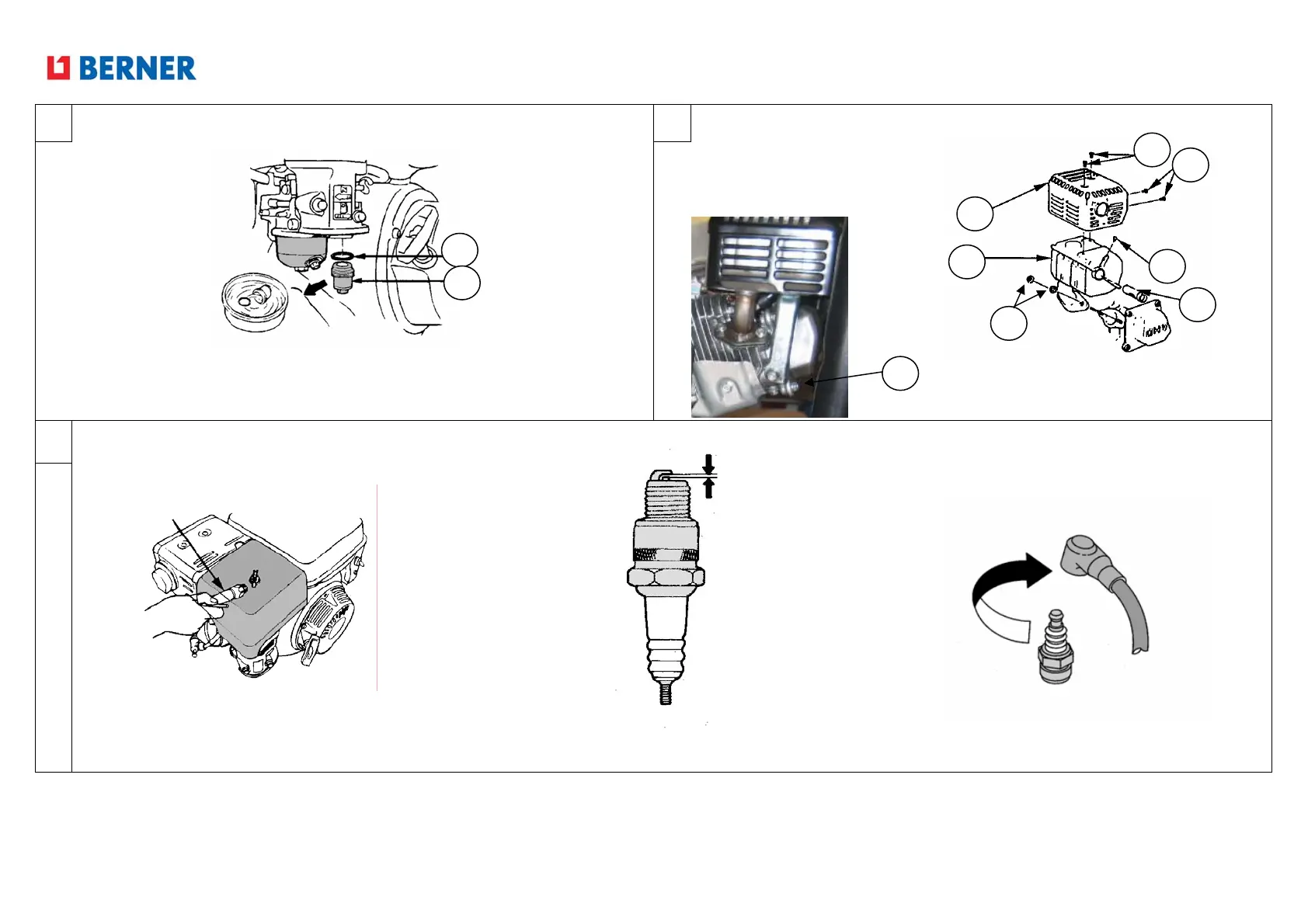 BERNER