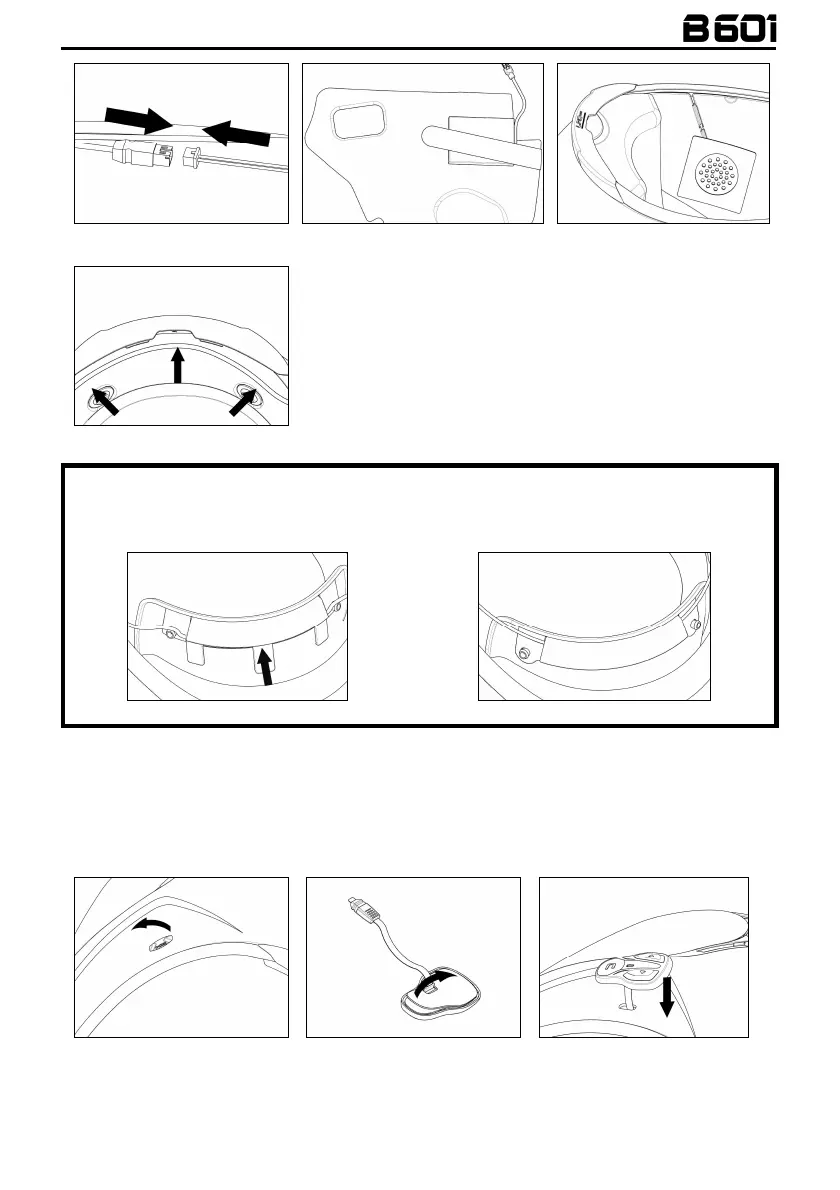 B601