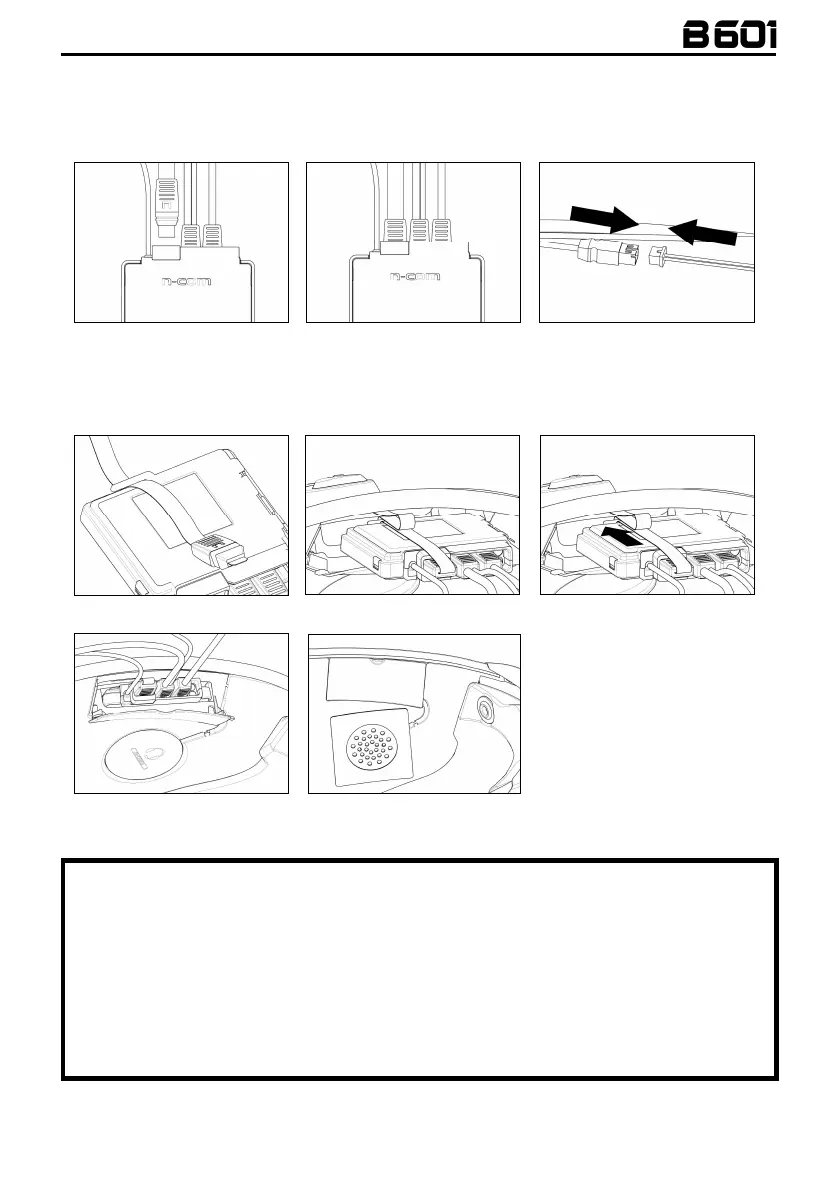 B601

n-com

n-com