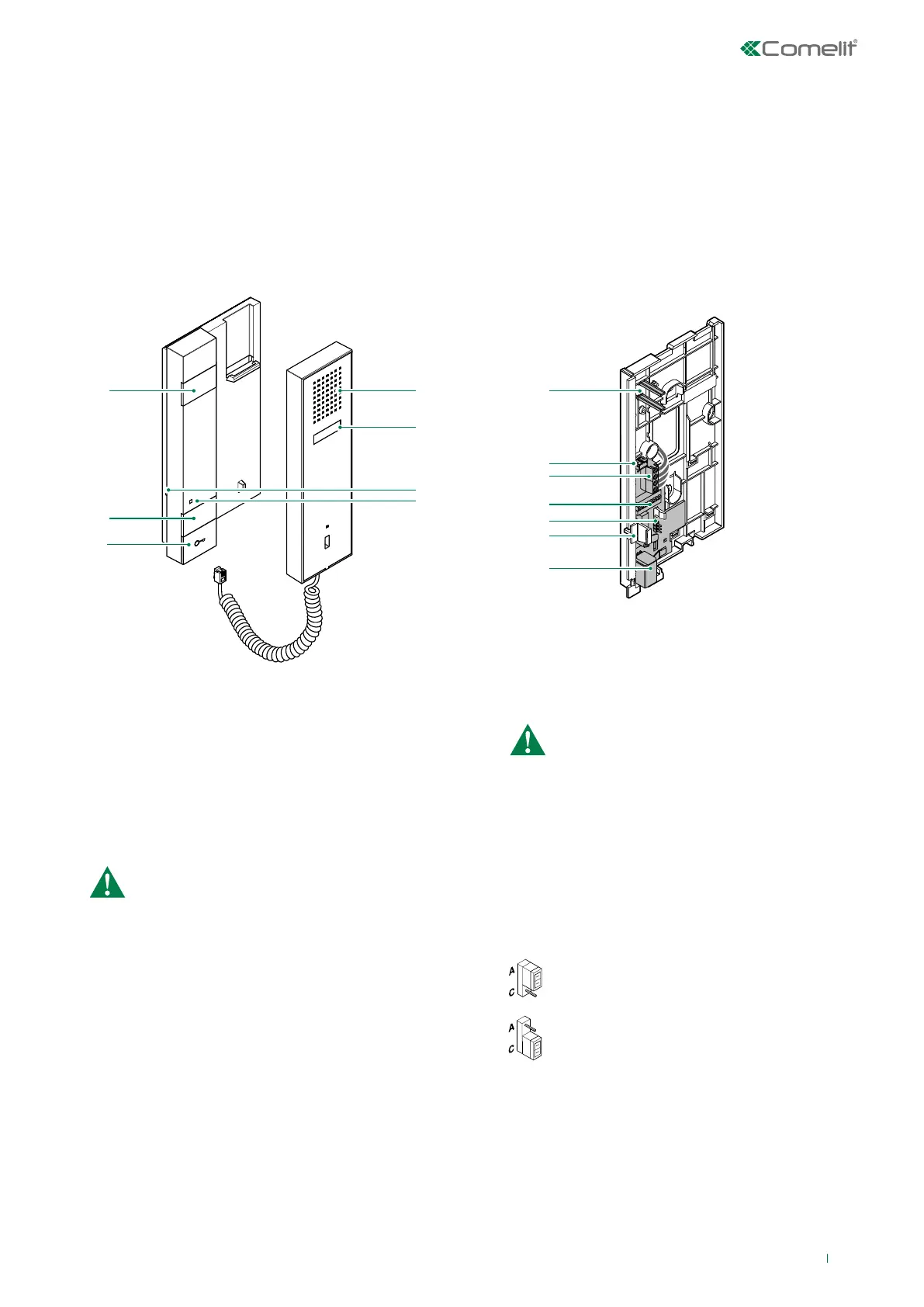 Comelit®

A
C

A
C