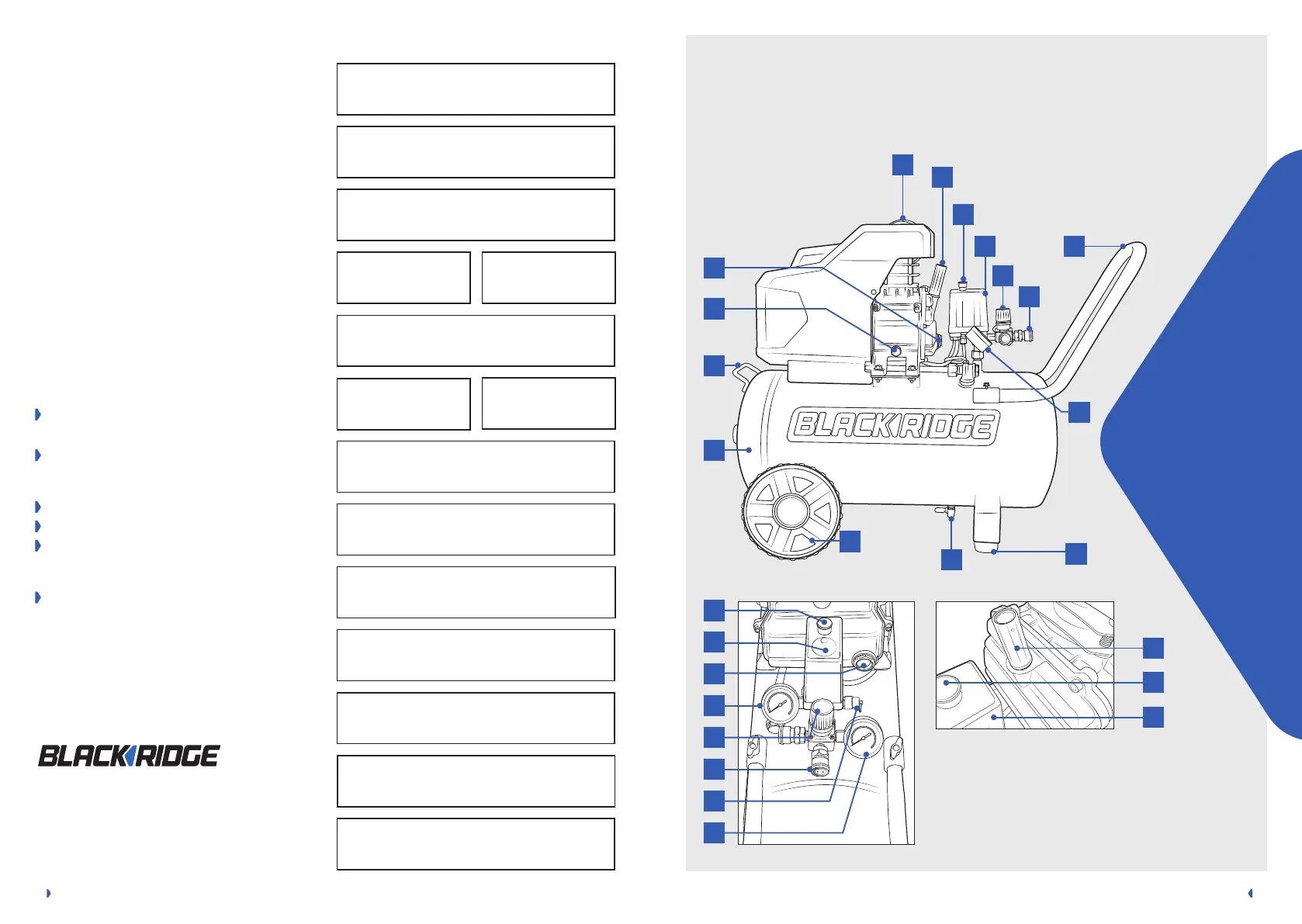 BLACKRIDGE

BLACKRIDGE