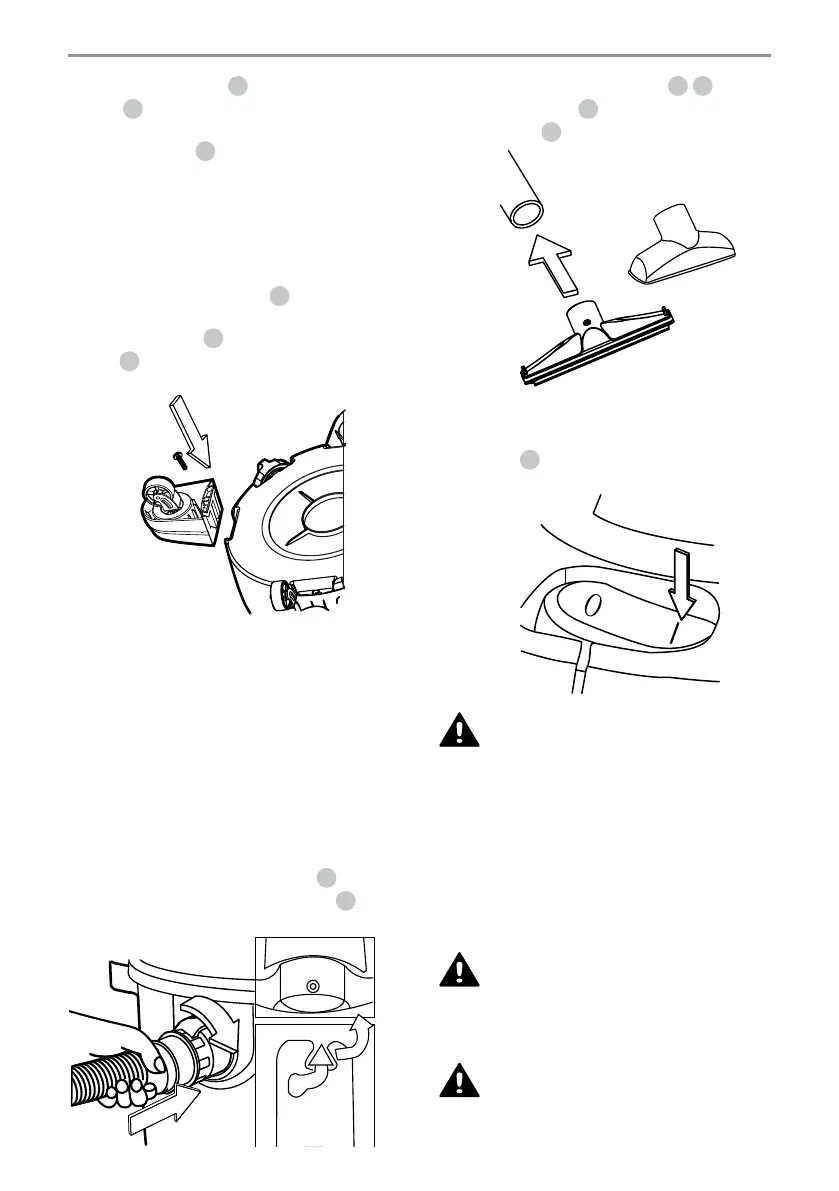 0

I