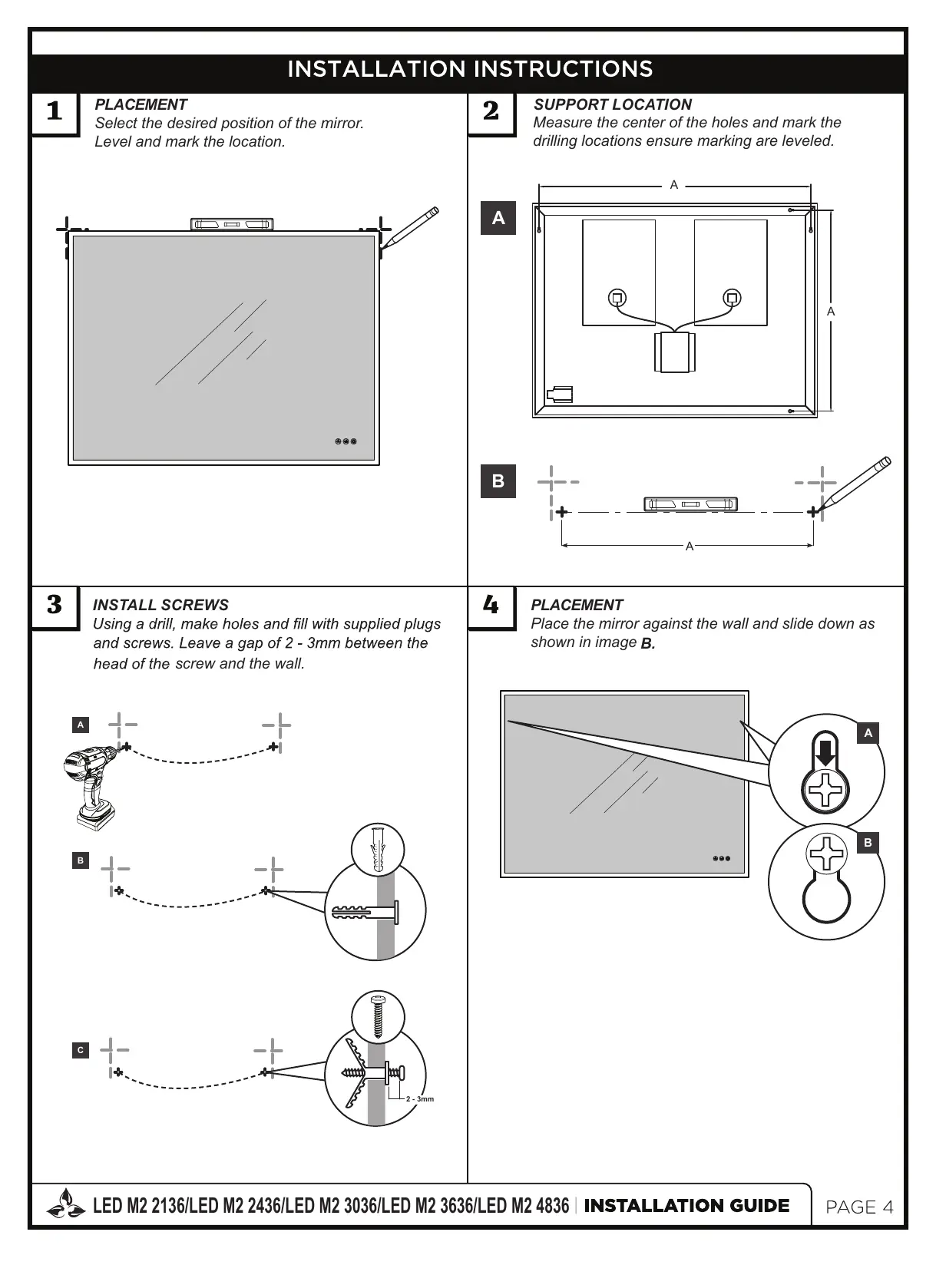 INSTALLATION INSTRUCTIONS

1

PLACEMENT
Select the desired position of the mirror. Level and mark the location.

2

SUPPORT LOCATION
Measure the center of the holes and mark the drilling locations ensure marking are leveled.

A

A

A

B

A

3

INSTALL SCREWS
Using a drill, make holes and fill with supplied plugs and screws. Leave a gap of 2 - 3mm between the head of the screw and the wall.

A

B

C

2 - 3mm

4

PLACEMENT
Place the mirror against the wall and slide down as shown in image B.

A

B

LED M2 2136/LED M2 2436/LED M2 3036/LED M2 3636/LED M2 4836 | INSTALLATION GUIDE

PAGE 4