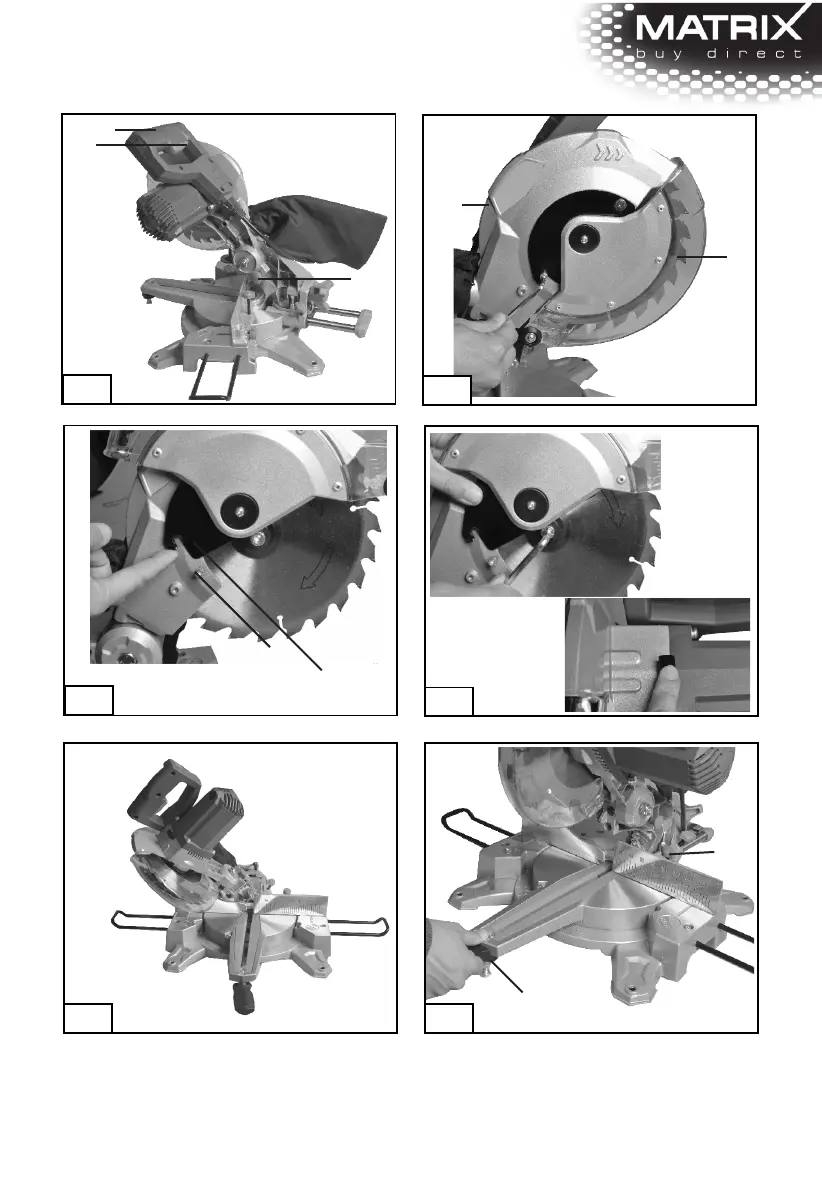 MATRIX
buy direct