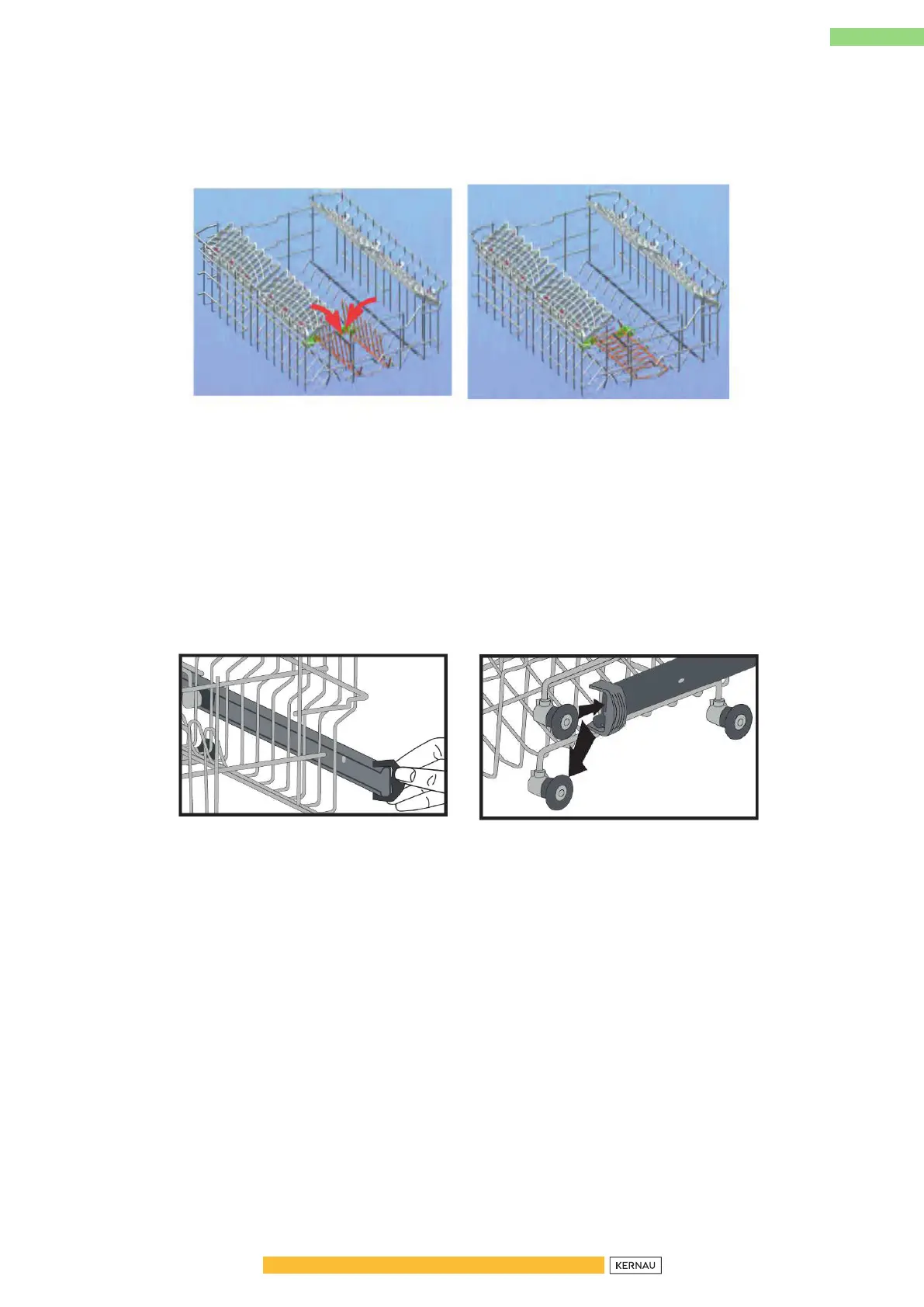 KERNAU