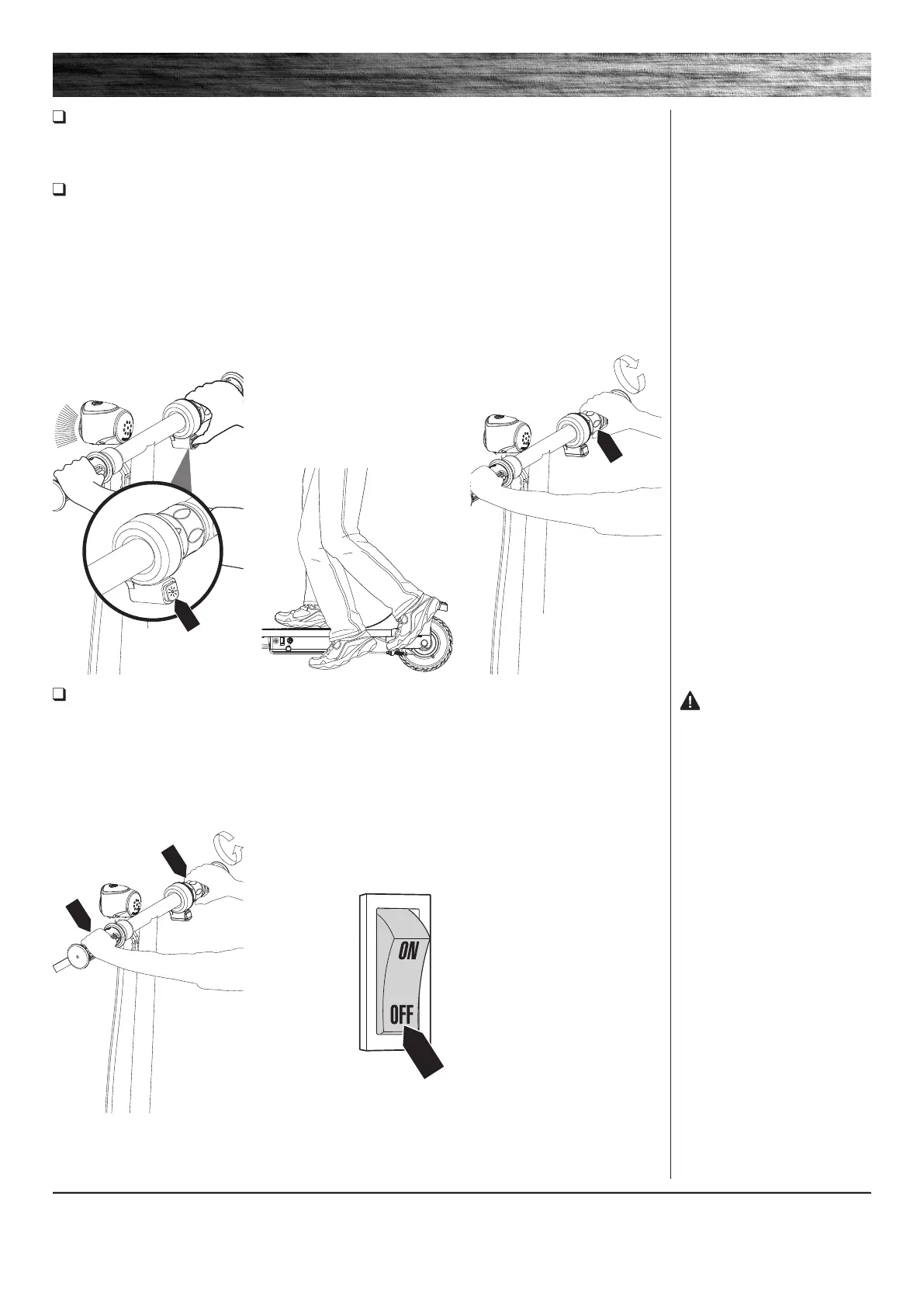 ON

OFF